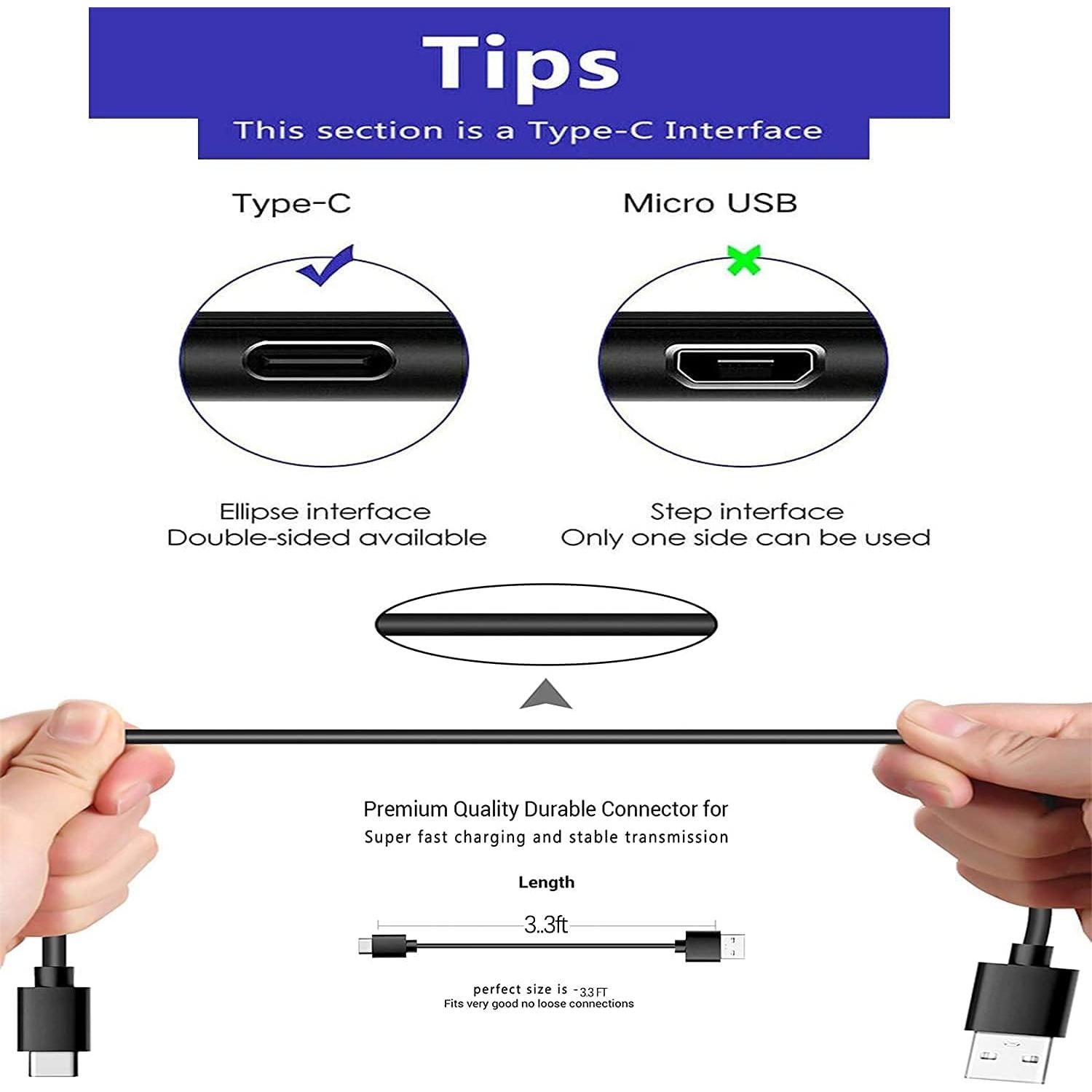 Tips

This section is a Type-C Interface

Type-C

Micro USB

Ellipse interface
Double-sided available

Step interface
Only one side can be used

Premium Quality Durable Connector for
Super fast charging and stable transmission

Length

3.3ft

perfect size is -3.3 FT
Fits very good no loose connections