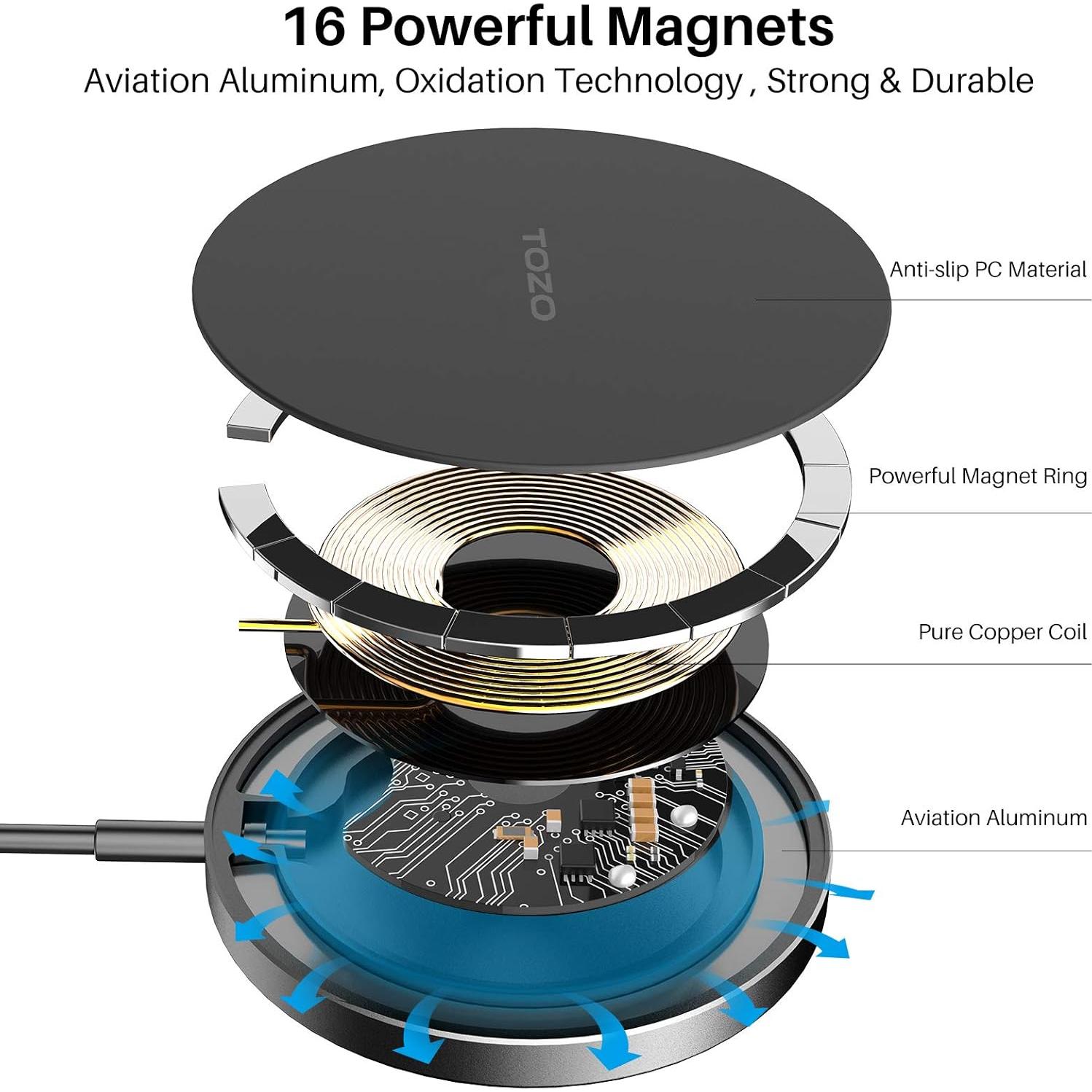 16 Powerful Magnets

Aviation Aluminum, Oxidation Technology , Strong & Durable

TOZO

Anti-slip PC Material

Powerful Magnet Ring

Pure Copper Coil

Aviation Aluminum