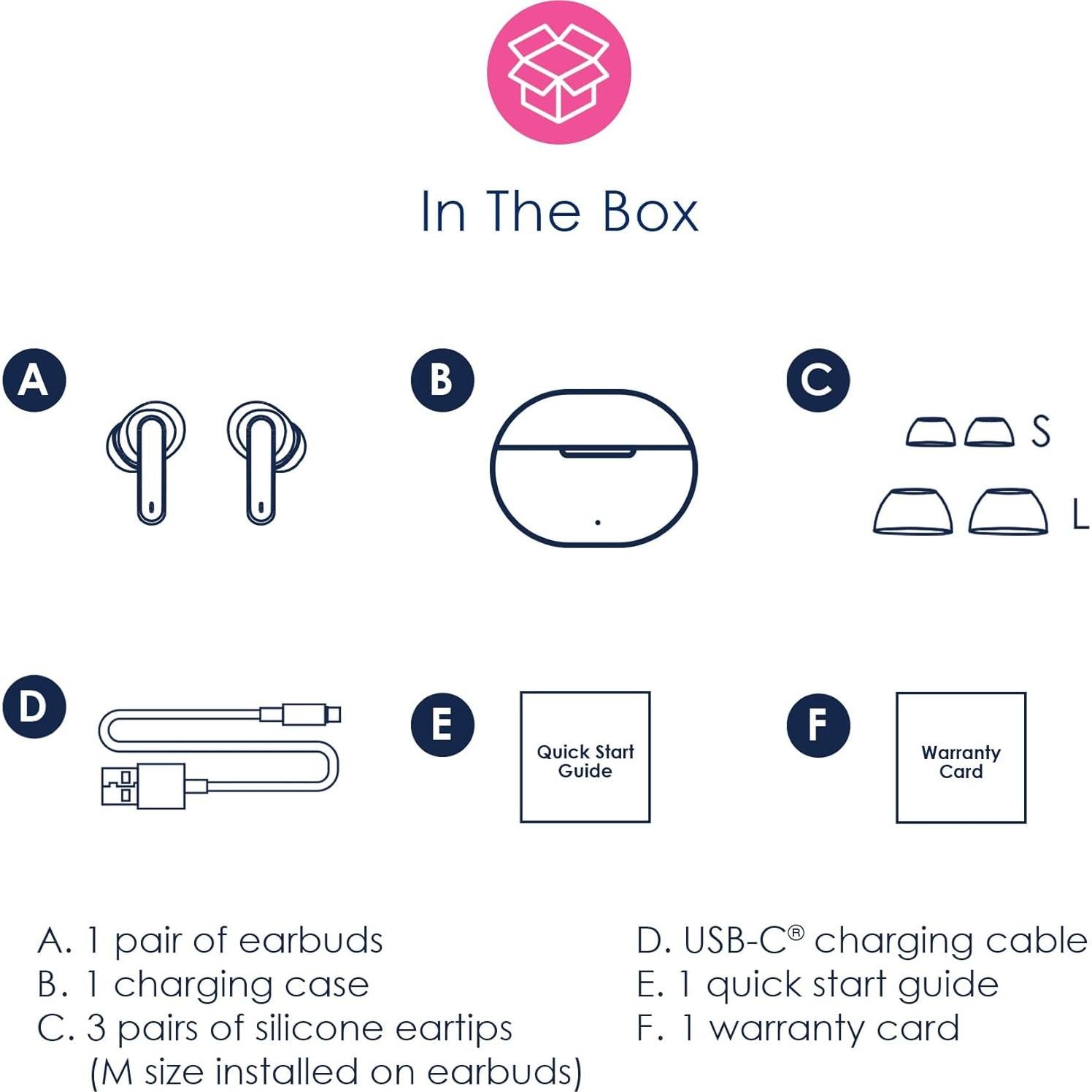 In The Box

A

B

C

S

L

D

E

Quick Start Guide

F

Warranty Card

A. 1 pair of earbuds
B. 1 charging case
C. 3 pairs of silicone eartips (M size installed on earbuds)

D. USB-C® charging cable
E. 1 quick start guide
F. 1 warranty card