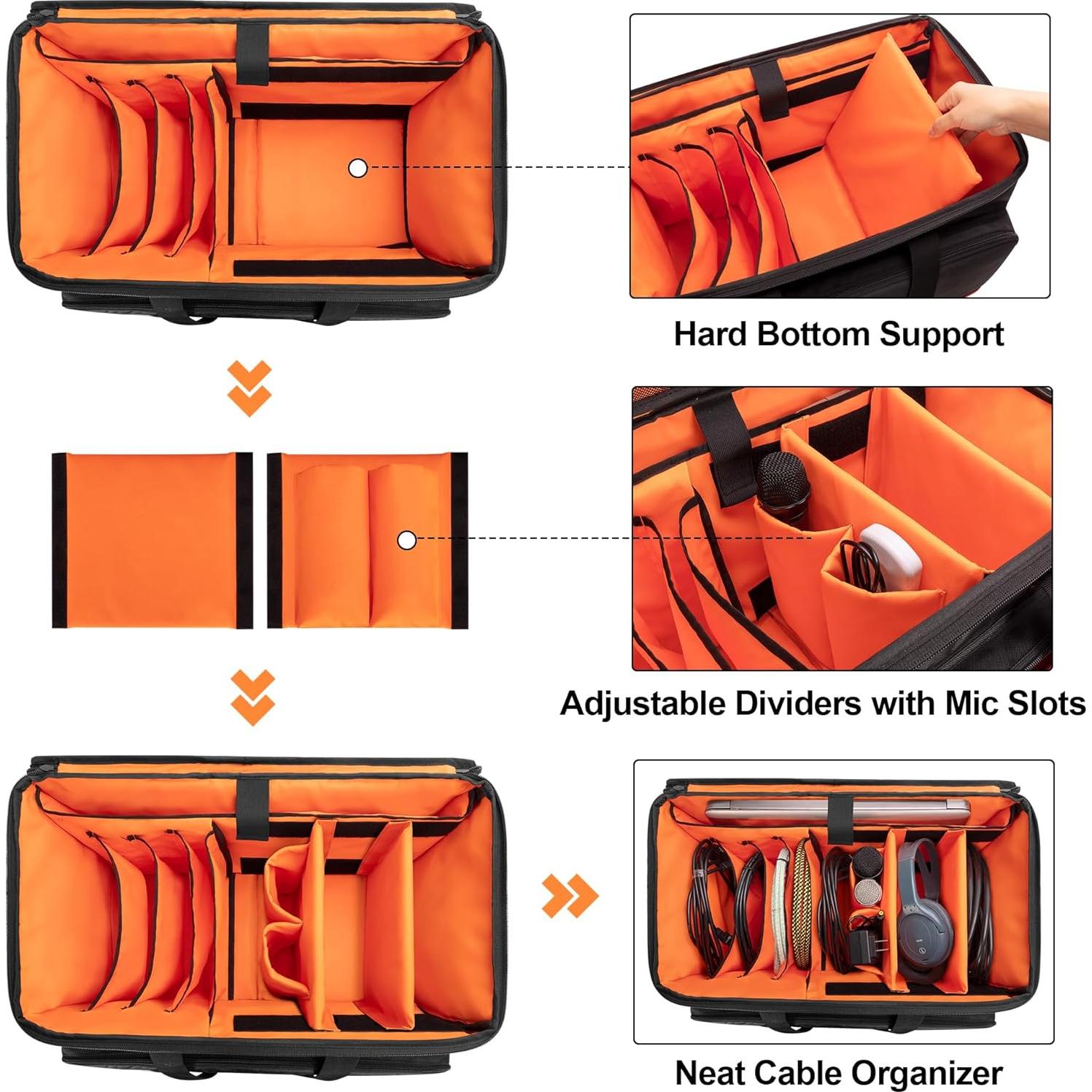 Hard Bottom Support

Adjustable Dividers with Mic Slots

Neat Cable Organizer