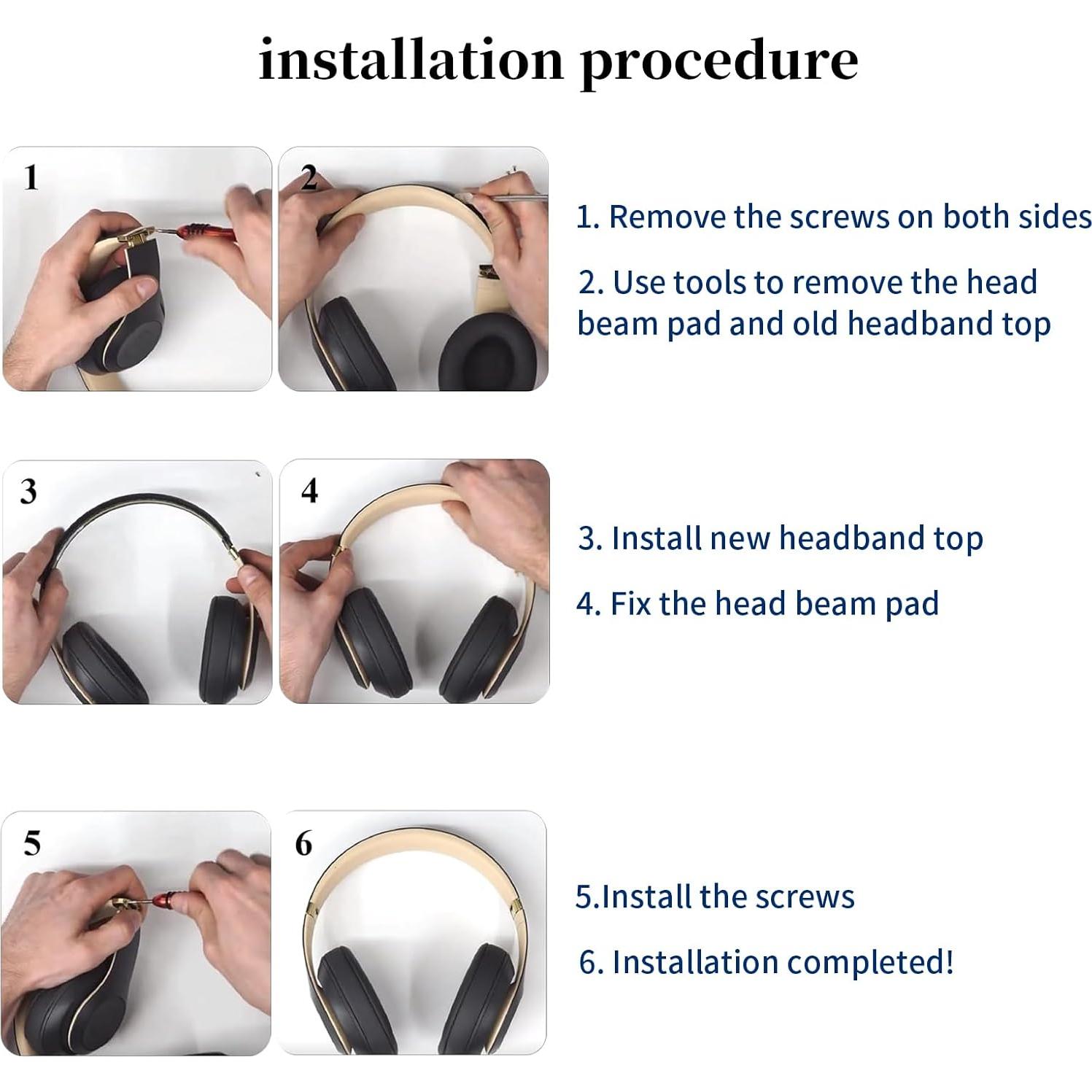 installation procedure

1

2

1. Remove the screws on both sides

2. Use tools to remove the head beam pad and old headband top

3

4

3. Install new headband top

4. Fix the head beam pad

5

6

5.Install the screws

6. Installation completed!