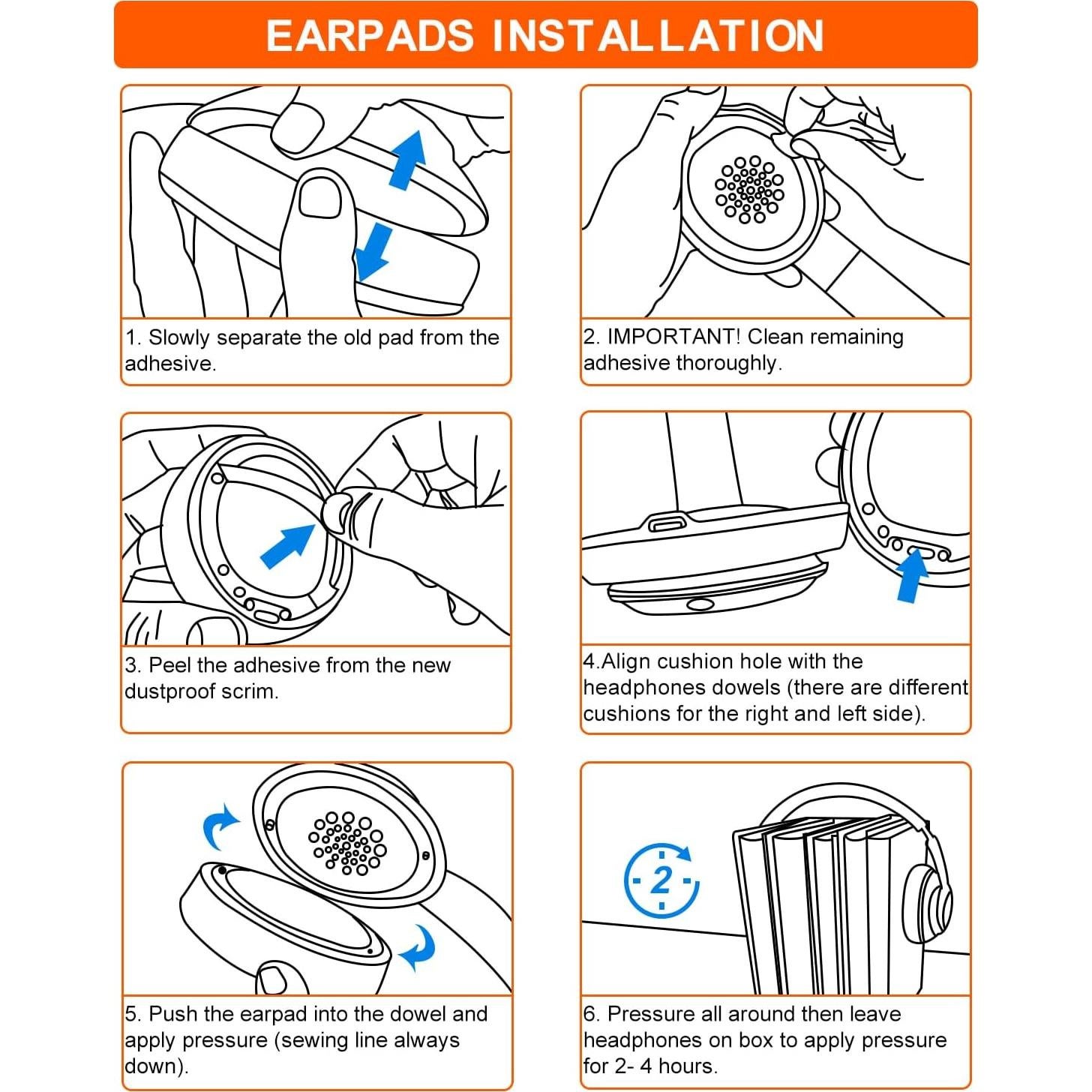 EARPADS INSTALLATION

1. Slowly separate the old pad from the adhesive.

2. IMPORTANT! Clean remaining adhesive thoroughly.

3. Peel the adhesive from the new dustproof scrim.

4.Align cushion hole with the headphones dowels (there are different cushions for the right and left side).

5. Push the earpad into the dowel and apply pressure (sewing line always down).

2

6. Pressure all around then leave headphones on box to apply pressure for 2- 4 hours.