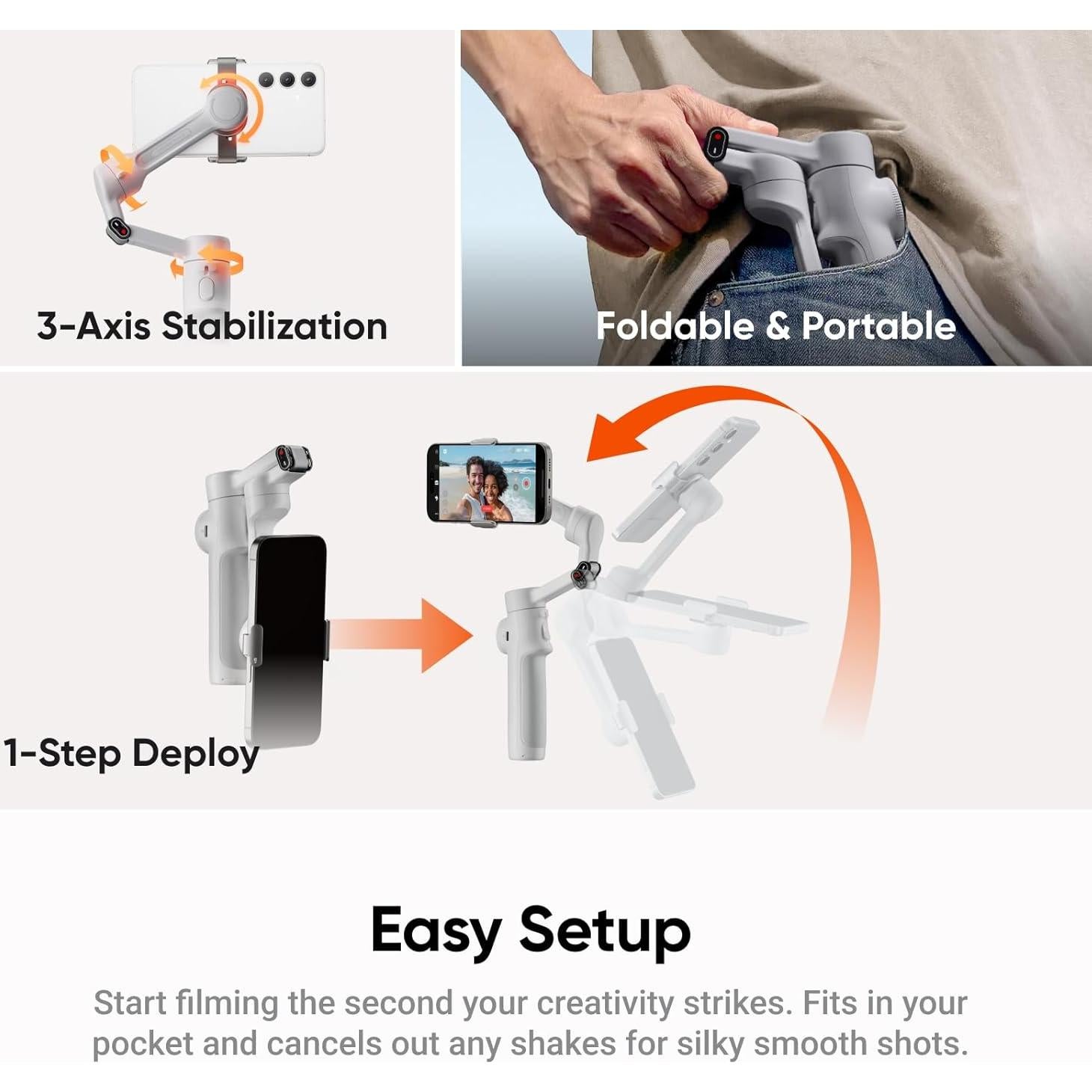 3-Axis Stabilization

Foldable & Portable

1-Step Deploy

Easy Setup

Start filming the second your creativity strikes. Fits in your pocket and cancels out any shakes for silky smooth shots.