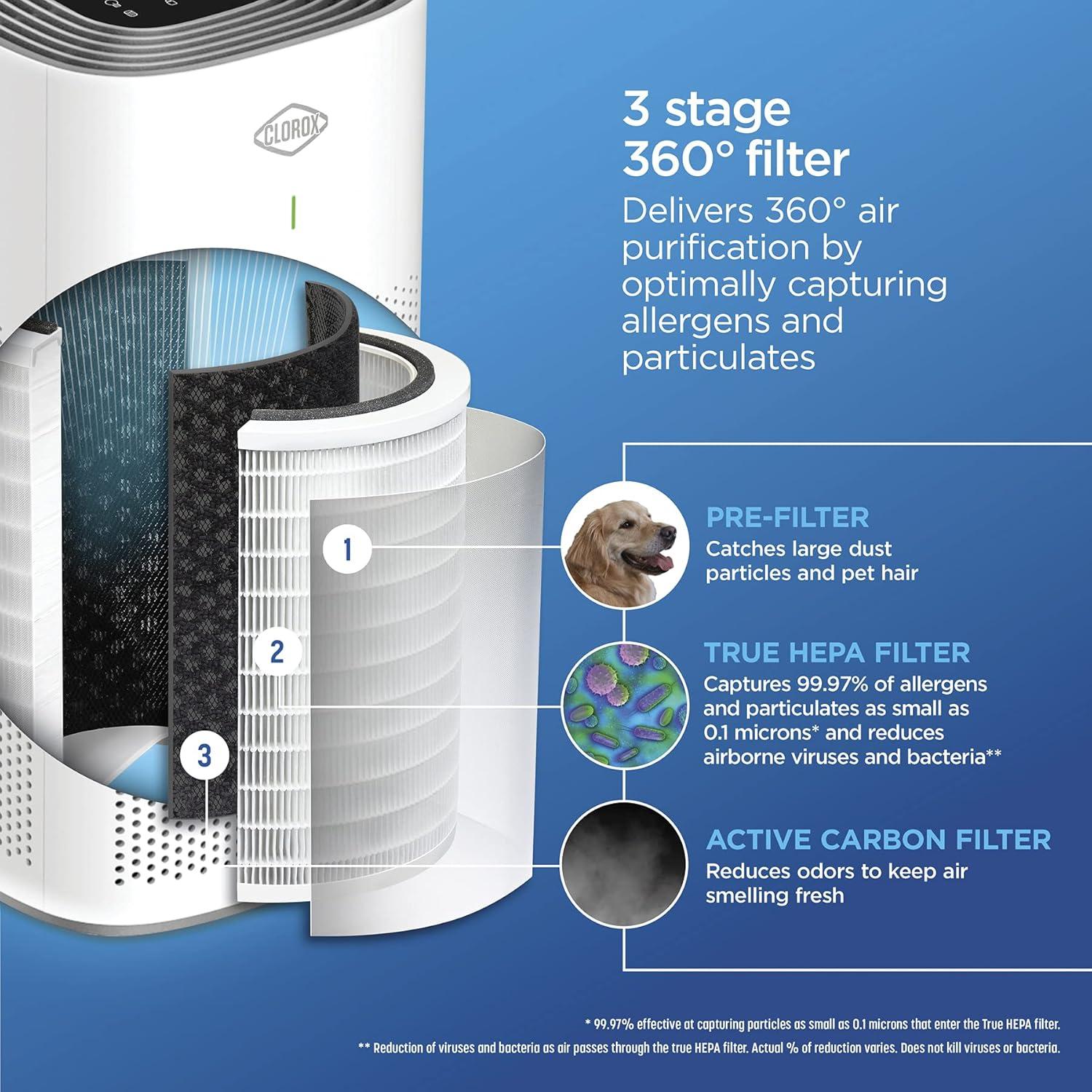 CLOROX

3 stage 360° filter

Delivers 360° air purification by optimally capturing allergens and particulates

1

2

3

PRE-FILTER
Catches large dust particles and pet hair

TRUE HEPA FILTER
Captures 99.97% of allergens and particulates as small as 0.1 microns* and reduces airborne viruses and bacteria**

ACTIVE CARBON FILTER
Reduces odors to keep air smelling fresh

* 99.97% effective at capturing particles as small as 0.1 microns that enter the True HEPA filter.
** Reduction of viruses and bacteria as air passes through the true HEPA filter. Actual % of reduction varies. Does not kill viruses or bacteria.