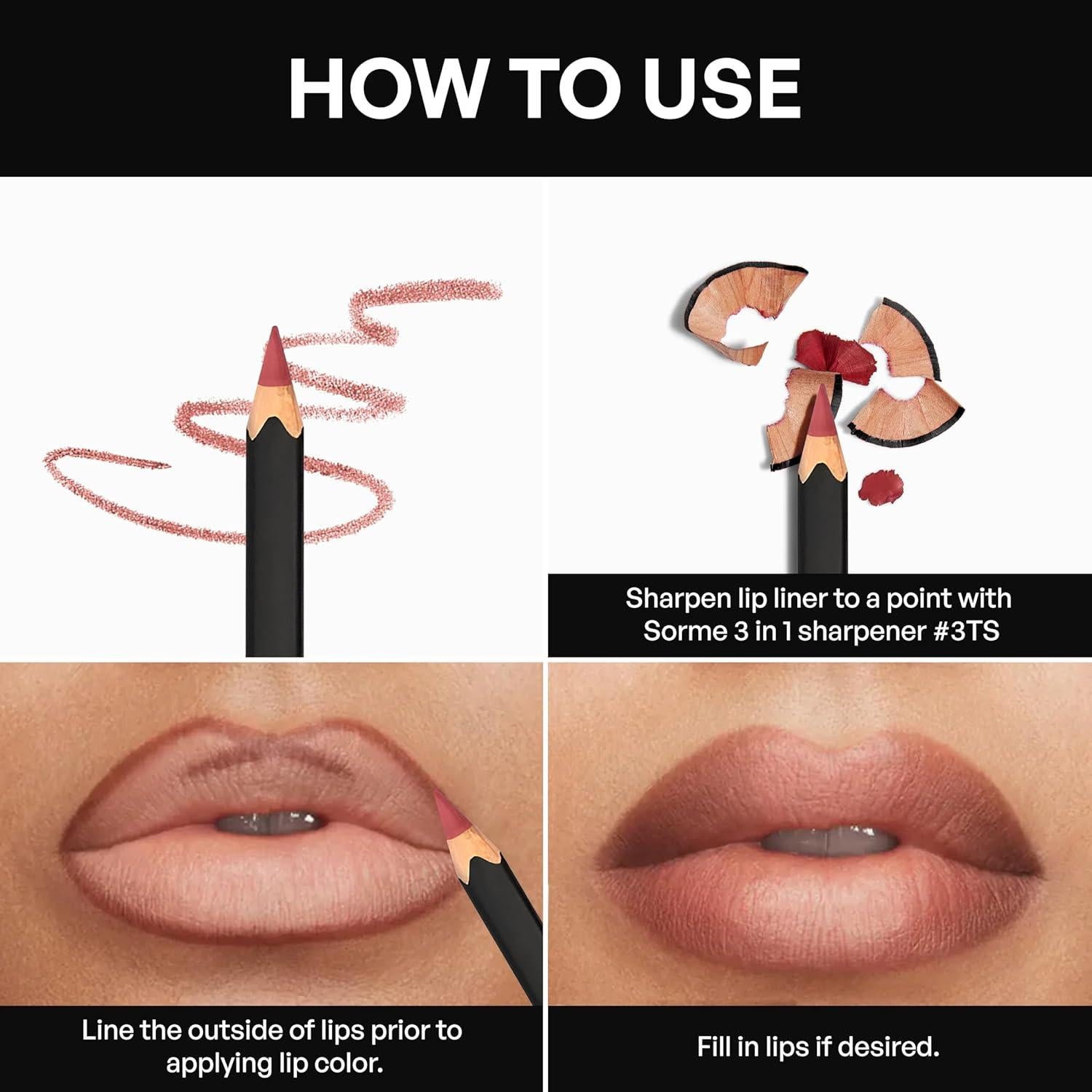 HOW TO USE

Sharpen lip liner to a point with Sorme 3 in 1 sharpener #3TS

Line the outside of lips prior to applying lip color.

Fill in lips if desired.