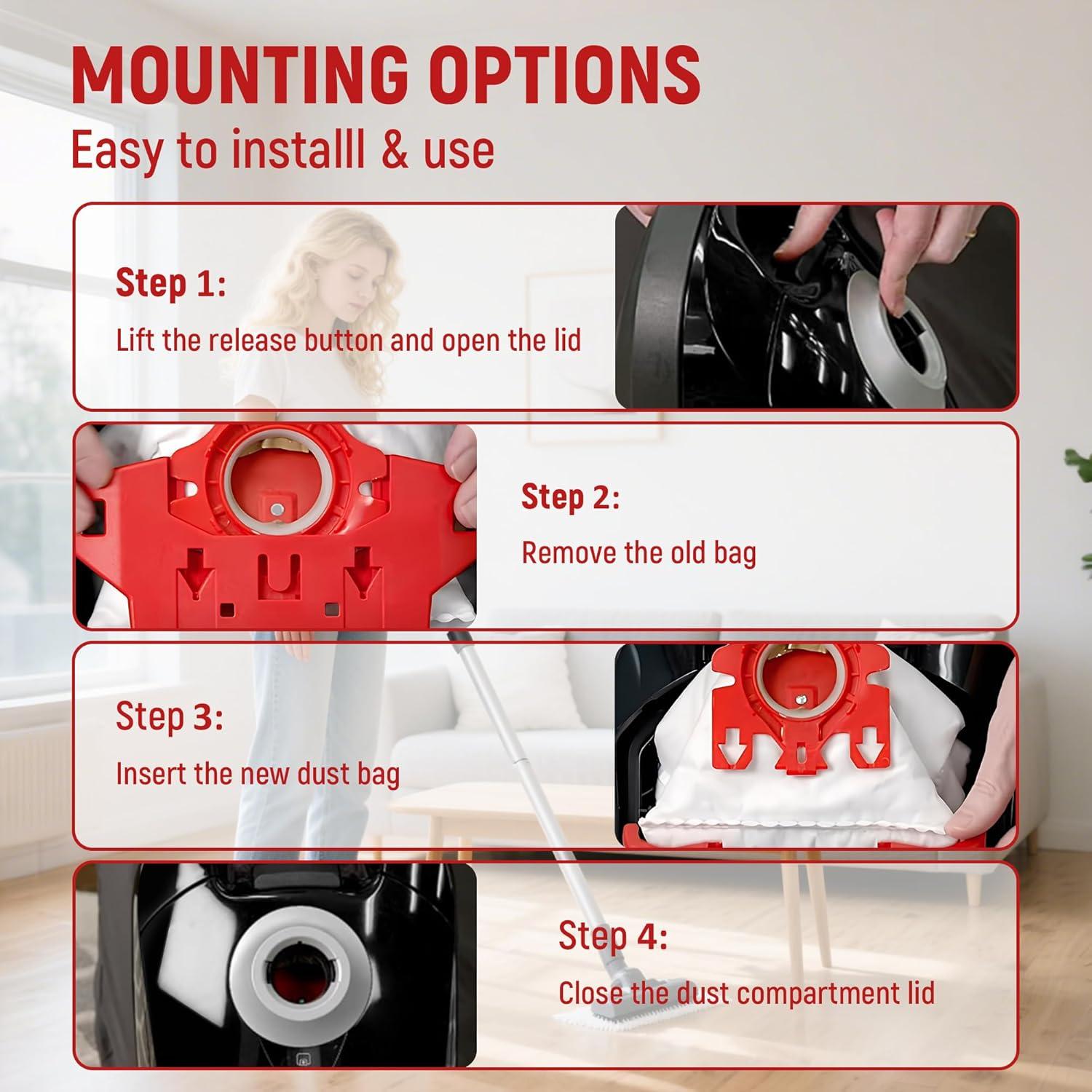 MOUNTING OPTIONS
Easy to installl & use

Step 1:
Lift the release button and open the lid

Step 2:
Remove the old bag

Step 3:
Insert the new dust bag

Step 4:
Close the dust compartment lid