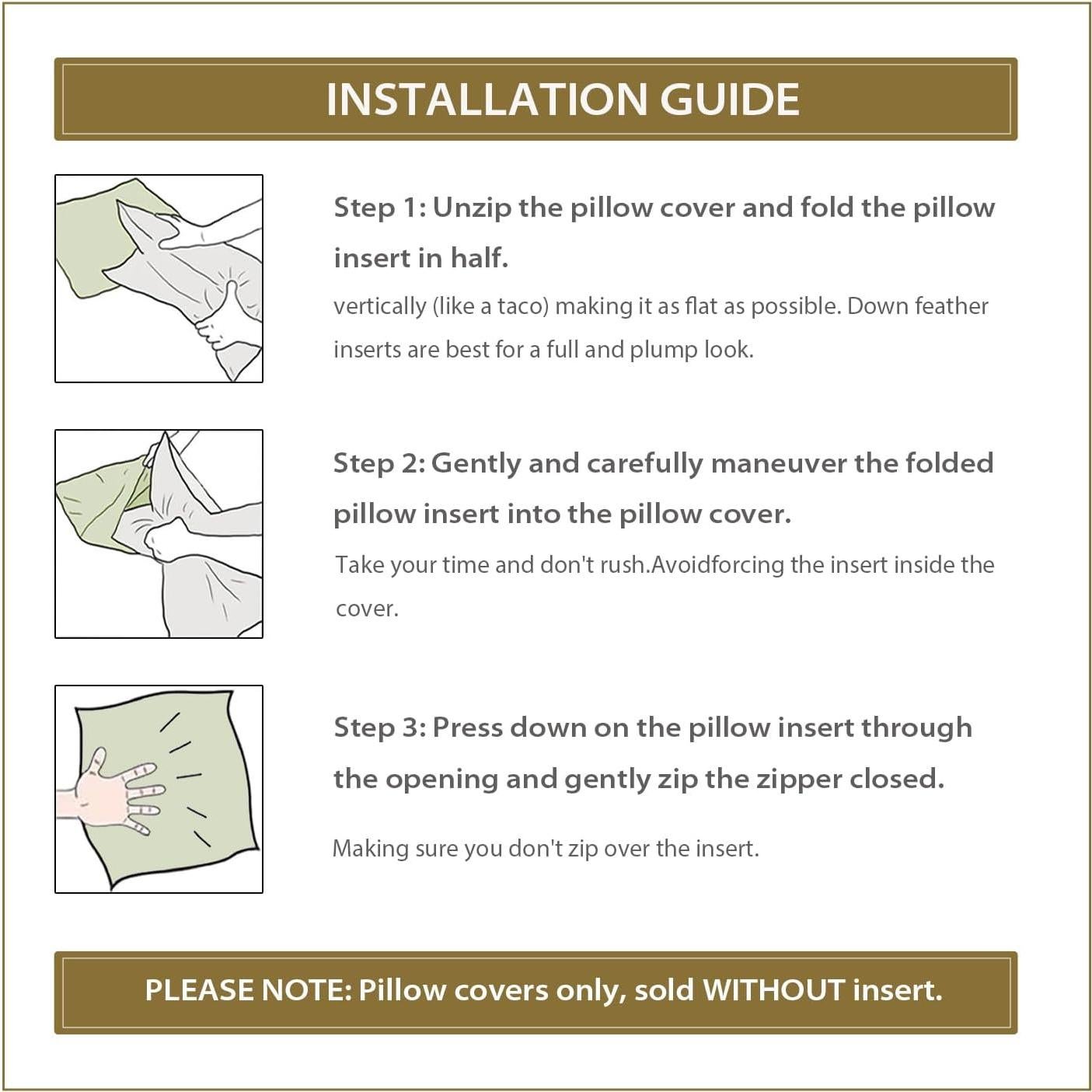 INSTALLATION GUIDE

Step 1: Unzip the pillow cover and fold the pillow insert in half.

vertically (like a taco) making it as flat as possible. Down feather inserts are best for a full and plump look.

Step 2: Gently and carefully maneuver the folded pillow insert into the pillow cover.

Take your time and don't rush.Avoidforcing the insert inside the cover.

Step 3: Press down on the pillow insert through the opening and gently zip the zipper closed.

Making sure you don't zip over the insert.

PLEASE NOTE: Pillow covers only, sold WITHOUT insert.