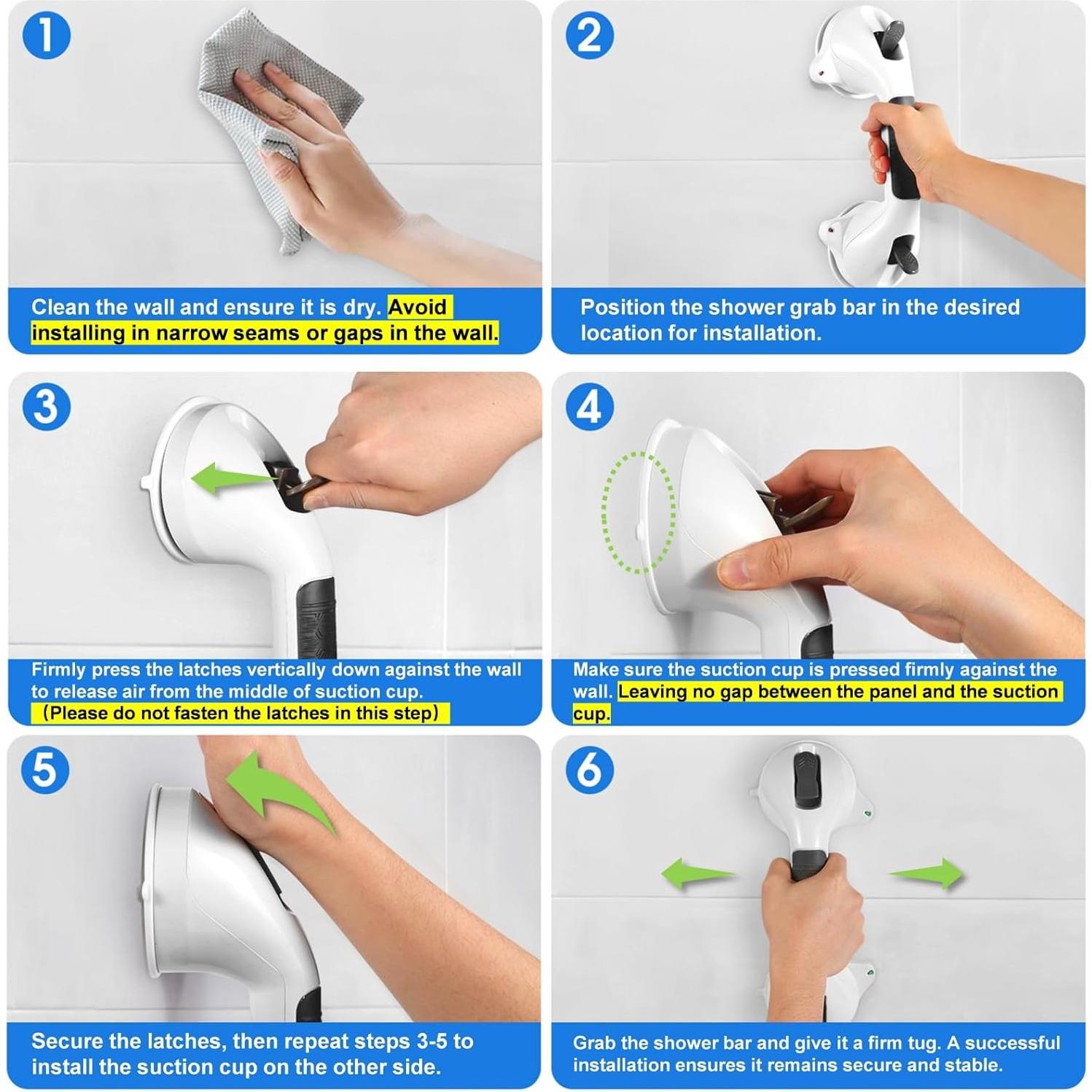 1

Clean the wall and ensure it is dry. Avoid installing in narrow seams or gaps in the wall.

2

Position the shower grab bar in the desired location for installation.

3

Firmly press the latches vertically down against the wall to release air from the middle of suction cup.
（Please do not fasten the latches in this step）

4

Make sure the suction cup is pressed firmly against the wall. Leaving no gap between the panel and the suction cup.

5

Secure the latches, then repeat steps 3-5 to install the suction cup on the other side.

6

Grab the shower bar and give it a firm tug. A successful installation ensures it remains secure and stable.