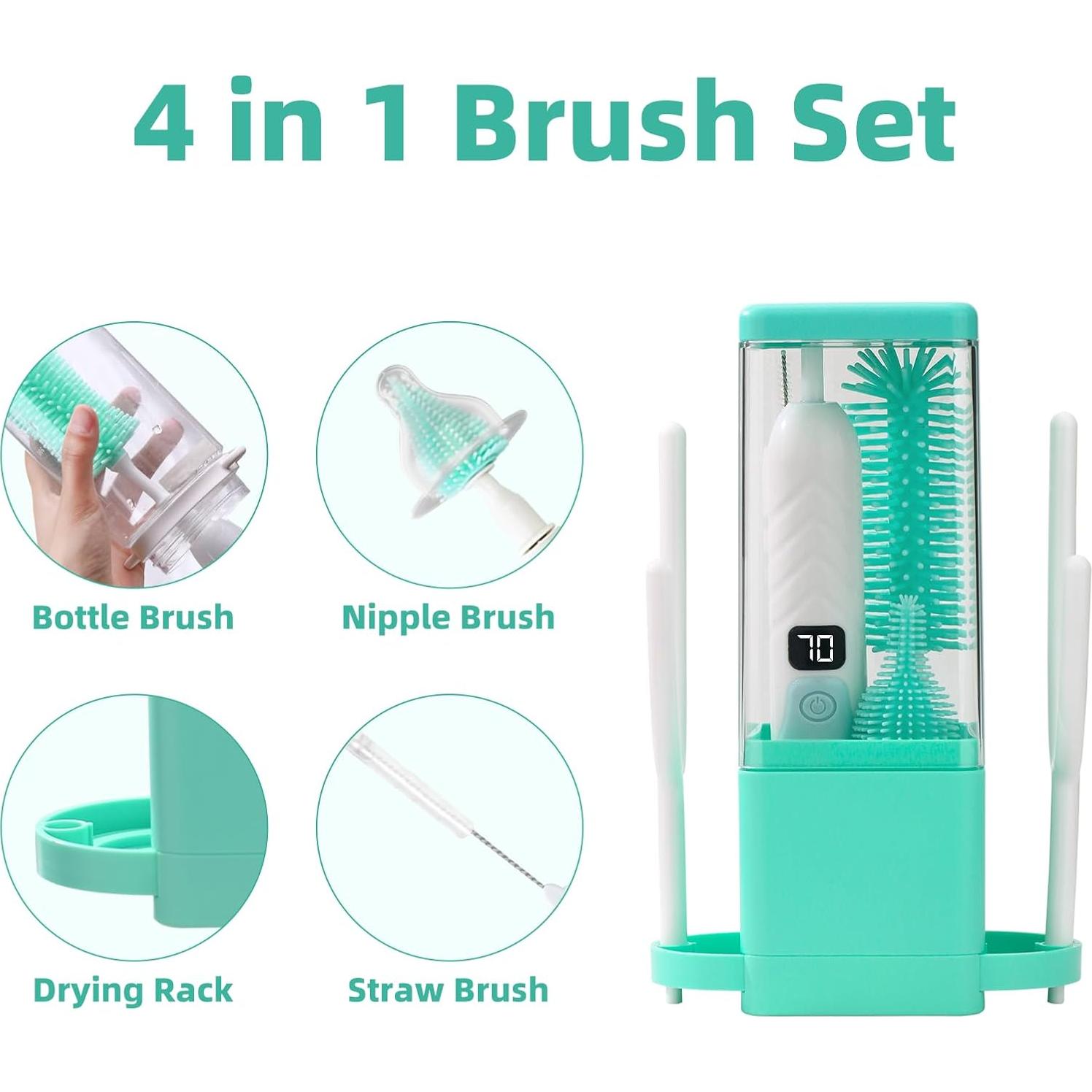 4 in 1 Brush Set

Bottle Brush

Nipple Brush

Drying Rack

Straw Brush

70