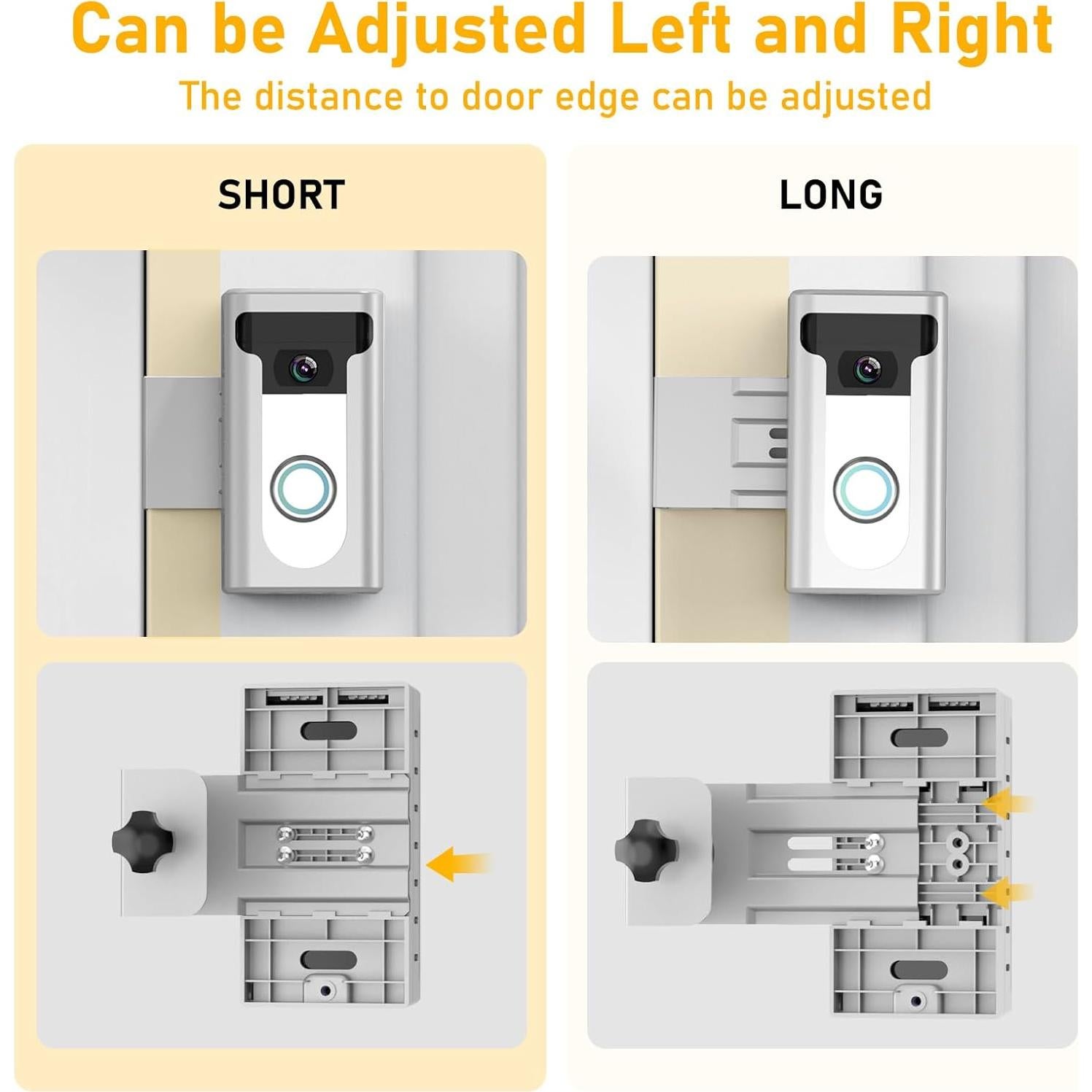 Can be Adjusted Left and Right

The distance to door edge can be adjusted

SHORT

LONG