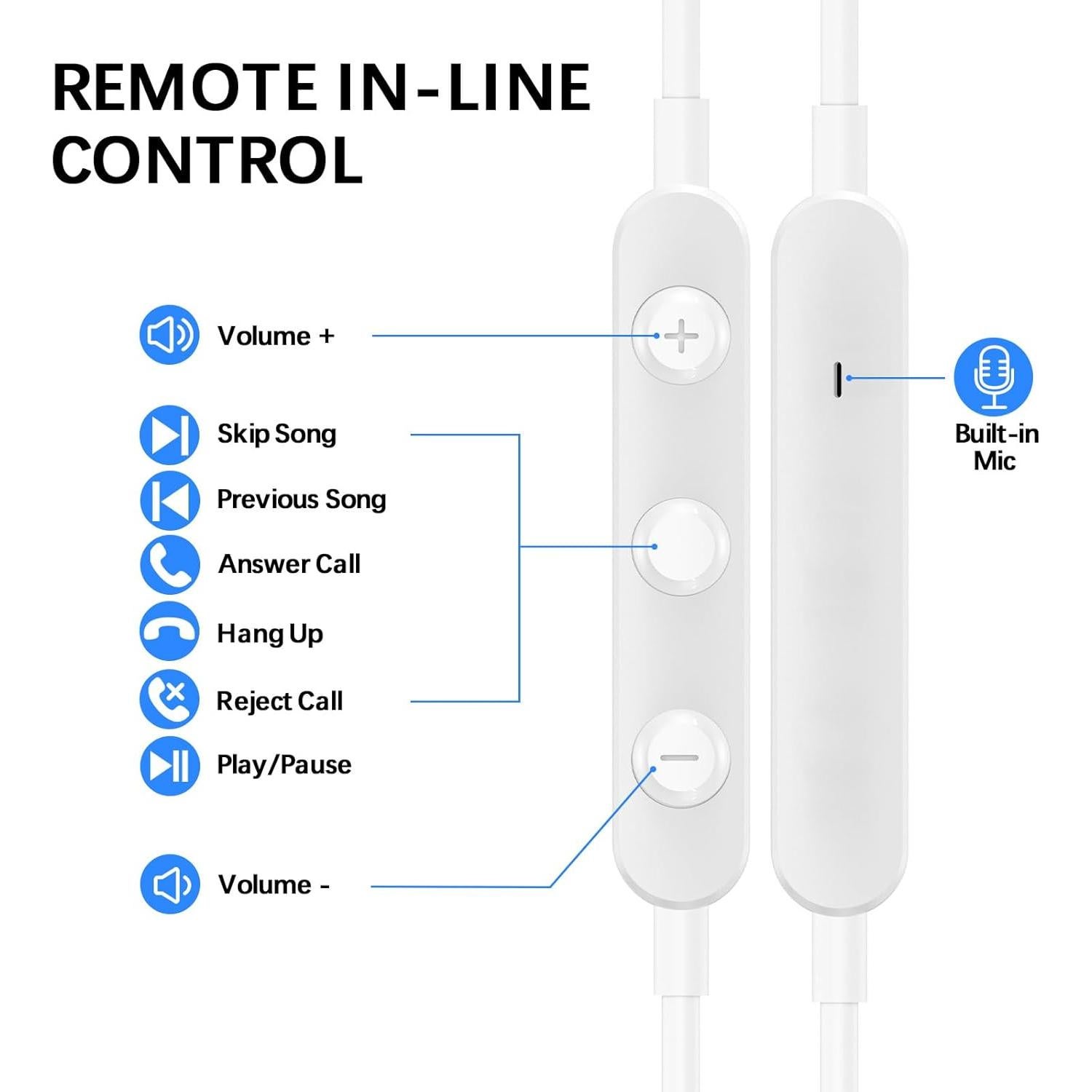 REMOTE IN-LINE CONTROL

Volume +

Skip Song

Previous Song

Answer Call

Hang Up

Reject Call

Play/Pause

Volume -

Built-in Mic