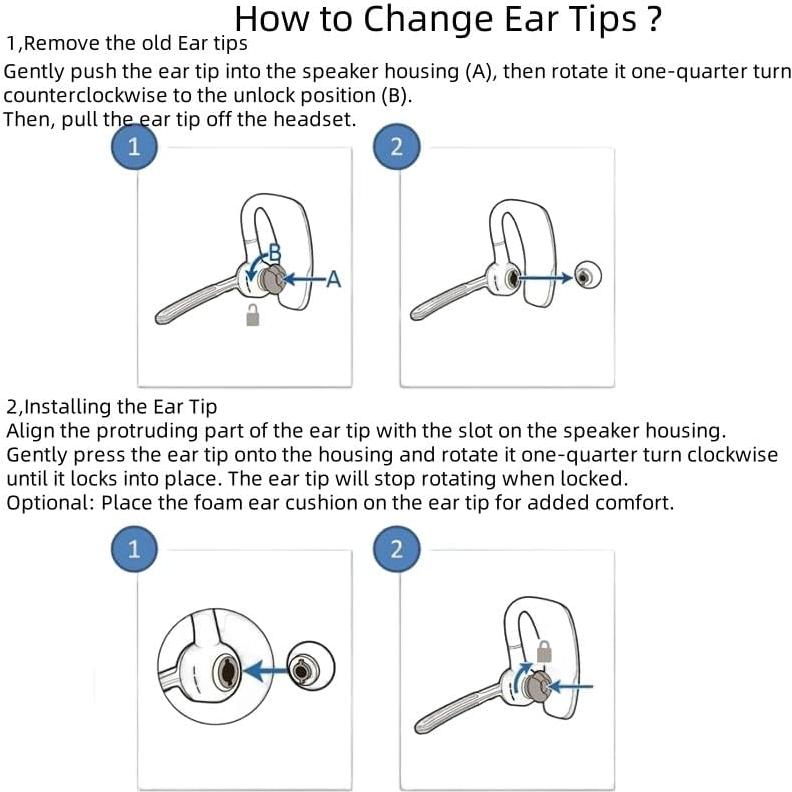 How to Change Ear Tips ?

1,Remove the old Ear tips

Gently push the ear tip into the speaker housing (A), then rotate it one-quarter turn counterclockwise to the unlock position (B).
Then, pull the ear tip off the headset.

1

B

A

2

2,Installing the Ear Tip

Align the protruding part of the ear tip with the slot on the speaker housing.
Gently press the ear tip onto the housing and rotate it one-quarter turn clockwise until it locks into place. The ear tip will stop rotating when locked.
Optional: Place the foam ear cushion on the ear tip for added comfort.

1

2