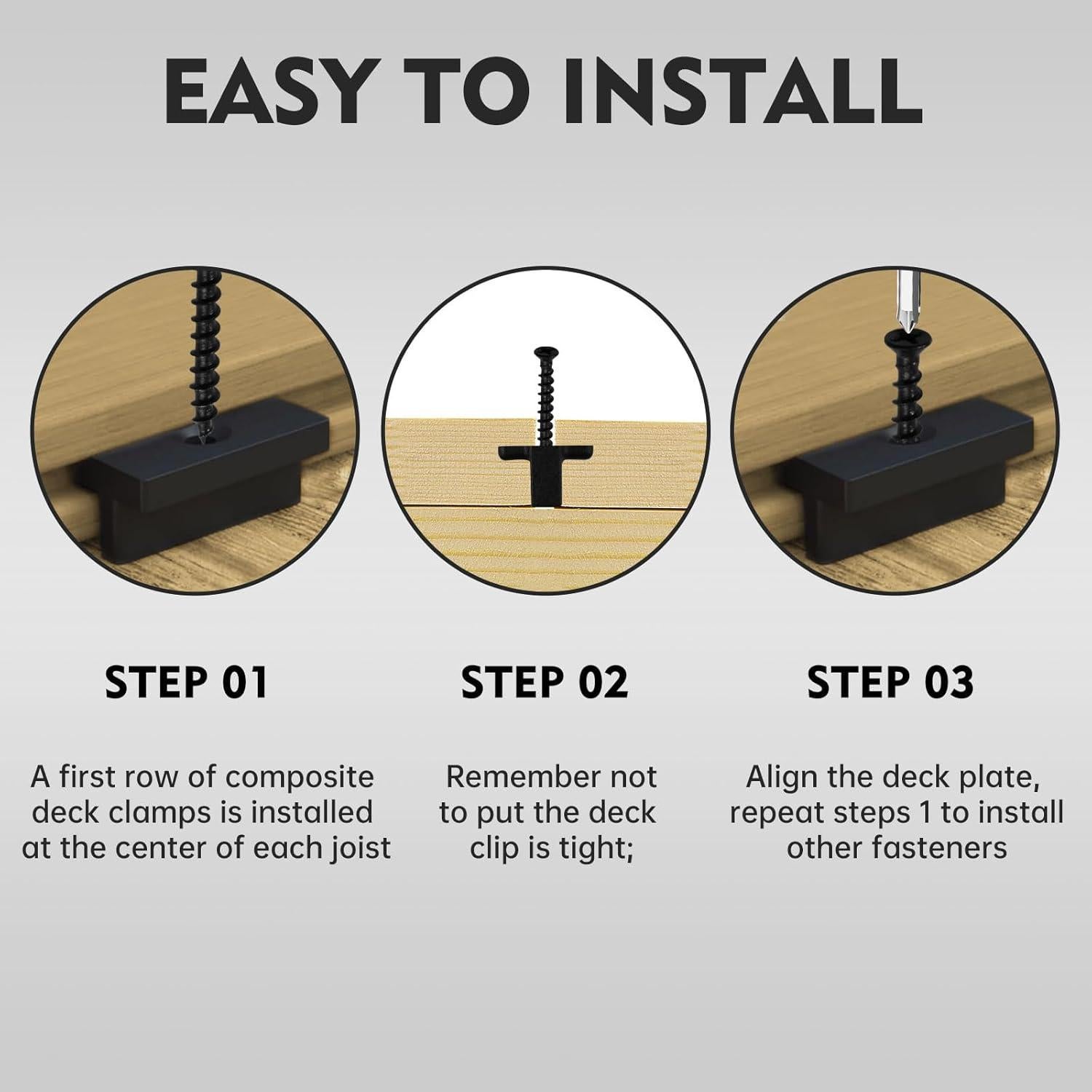 EASY TO INSTALL

STEP 01

A first row of composite deck clamps is installed at the center of each joist

STEP 02

Remember not to put the deck clip is tight;

STEP 03

Align the deck plate, repeat steps 1 to install other fasteners