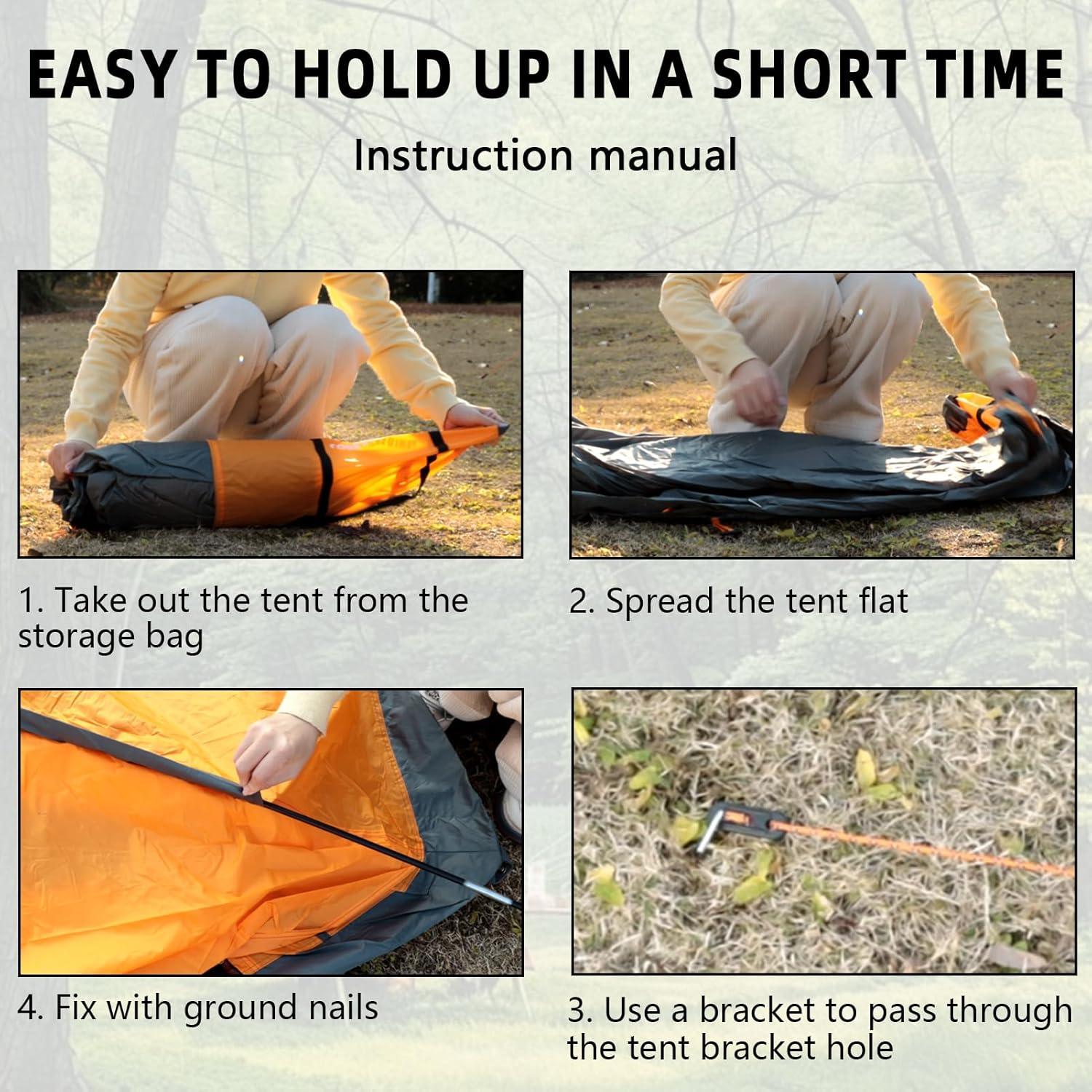 EASY TO HOLD UP IN A SHORT TIME

Instruction manual

1. Take out the tent from the storage bag

2. Spread the tent flat

4. Fix with ground nails

3. Use a bracket to pass through the tent bracket hole