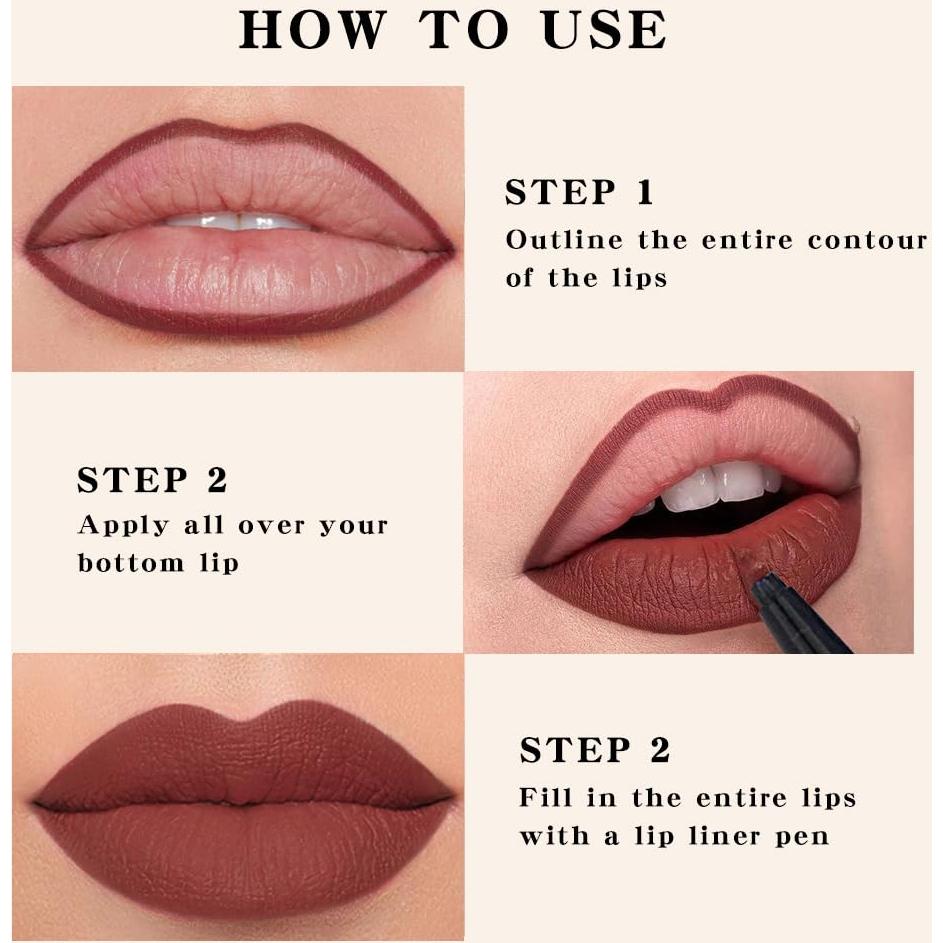 HOW TO USE

STEP 1
Outline the entire contour of the lips

STEP 2
Apply all over your bottom lip

STEP 2
Fill in the entire lips with a lip liner pen