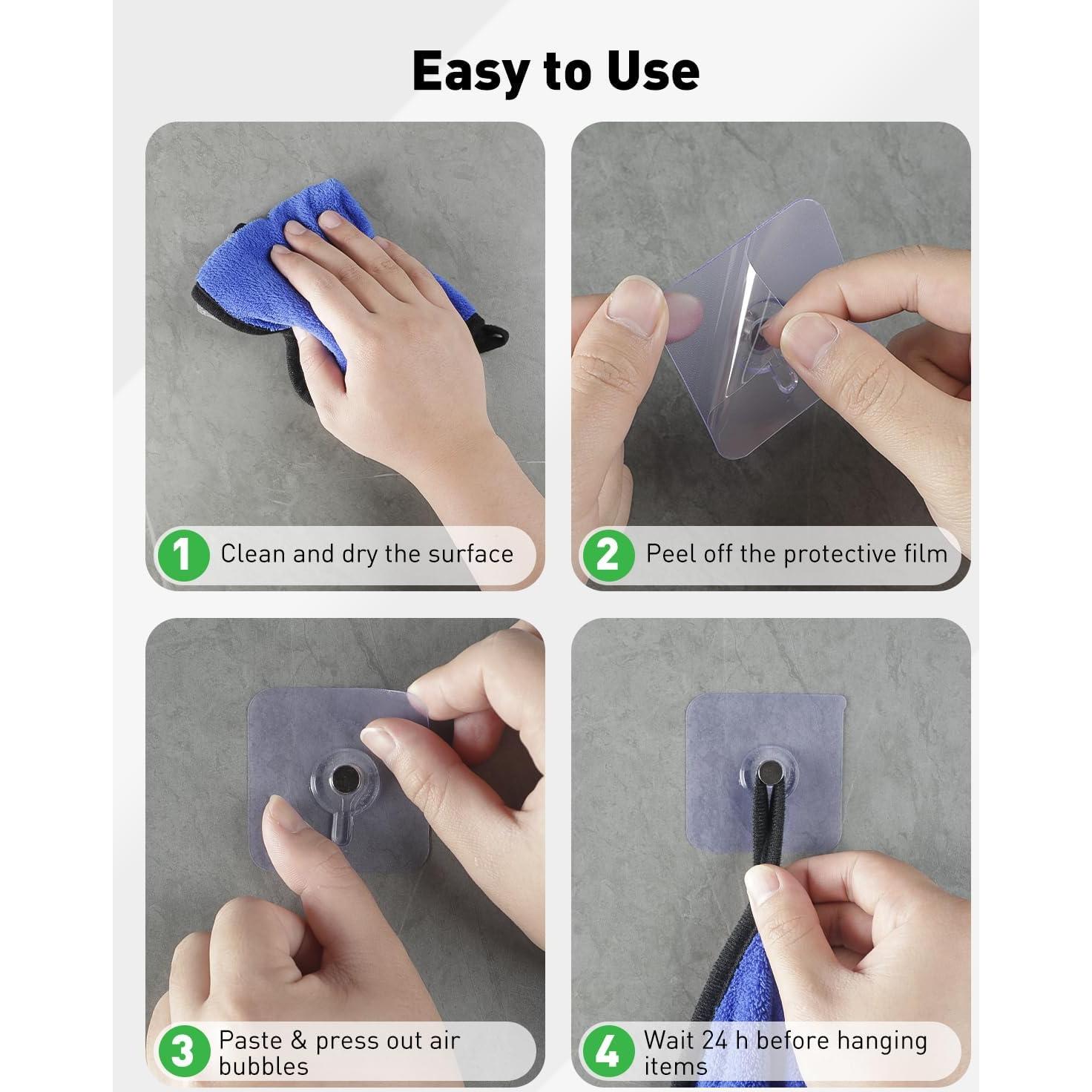 Easy to Use

1 Clean and dry the surface

2 Peel off the protective film

3 Paste & press out air bubbles

4 Wait 24 h before hanging items