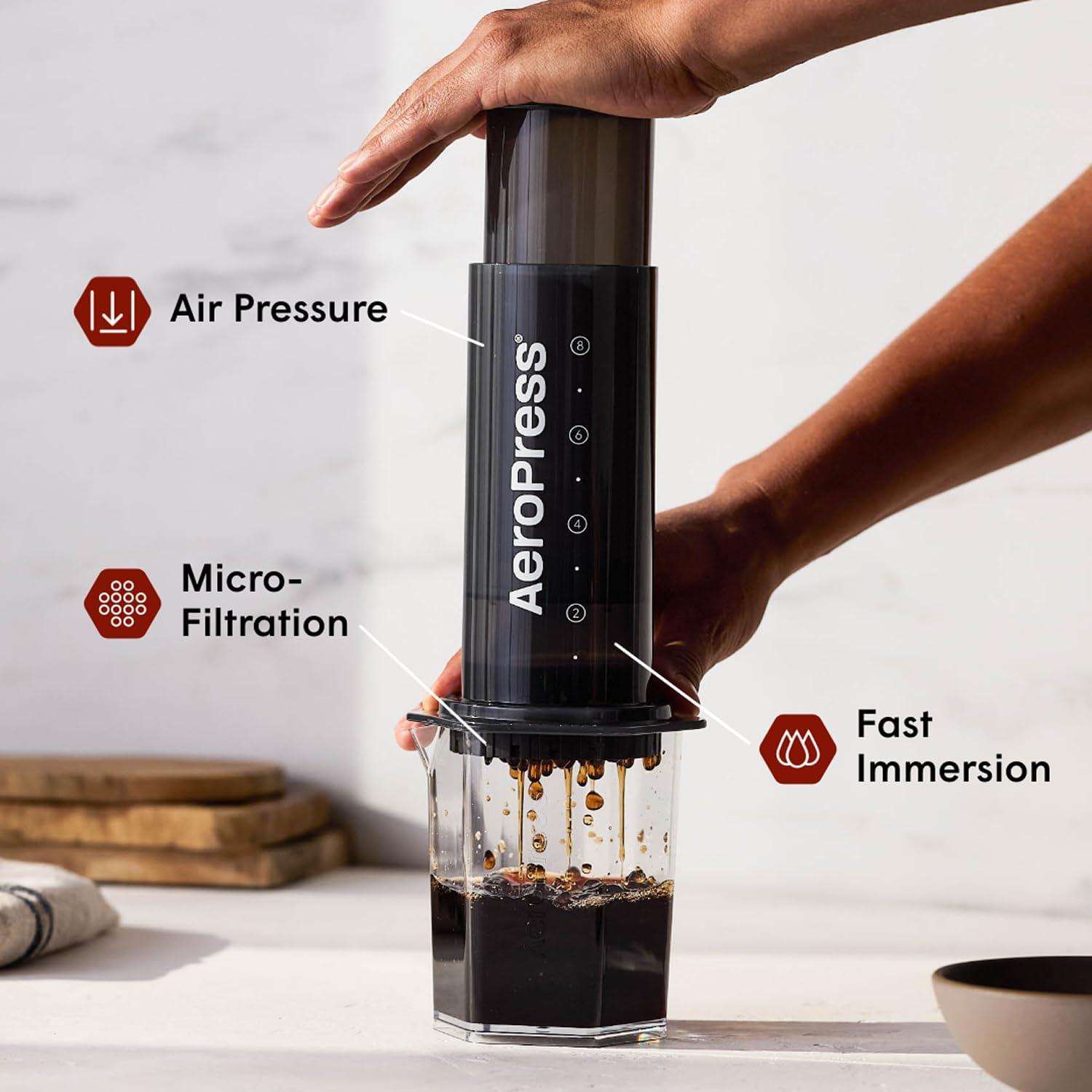 Air Pressure

AeroPress®

8
6
4
2

Micro-Filtration

Fast Immersion