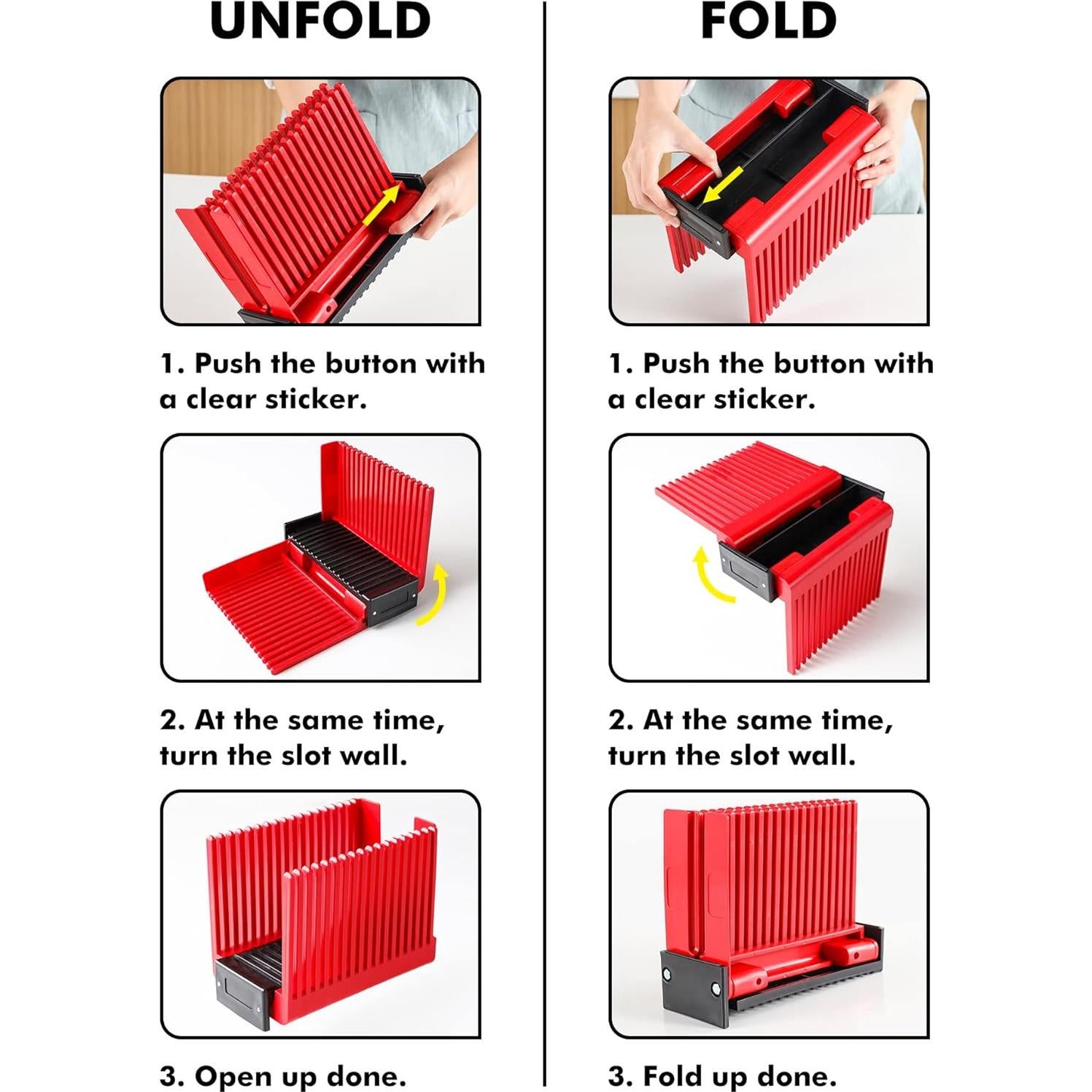 UNFOLD

1. Push the button with a clear sticker.

2. At the same time, turn the slot wall.

3. Open up done.

FOLD

1. Push the button with a clear sticker.

2. At the same time, turn the slot wall.

3. Fold up done.