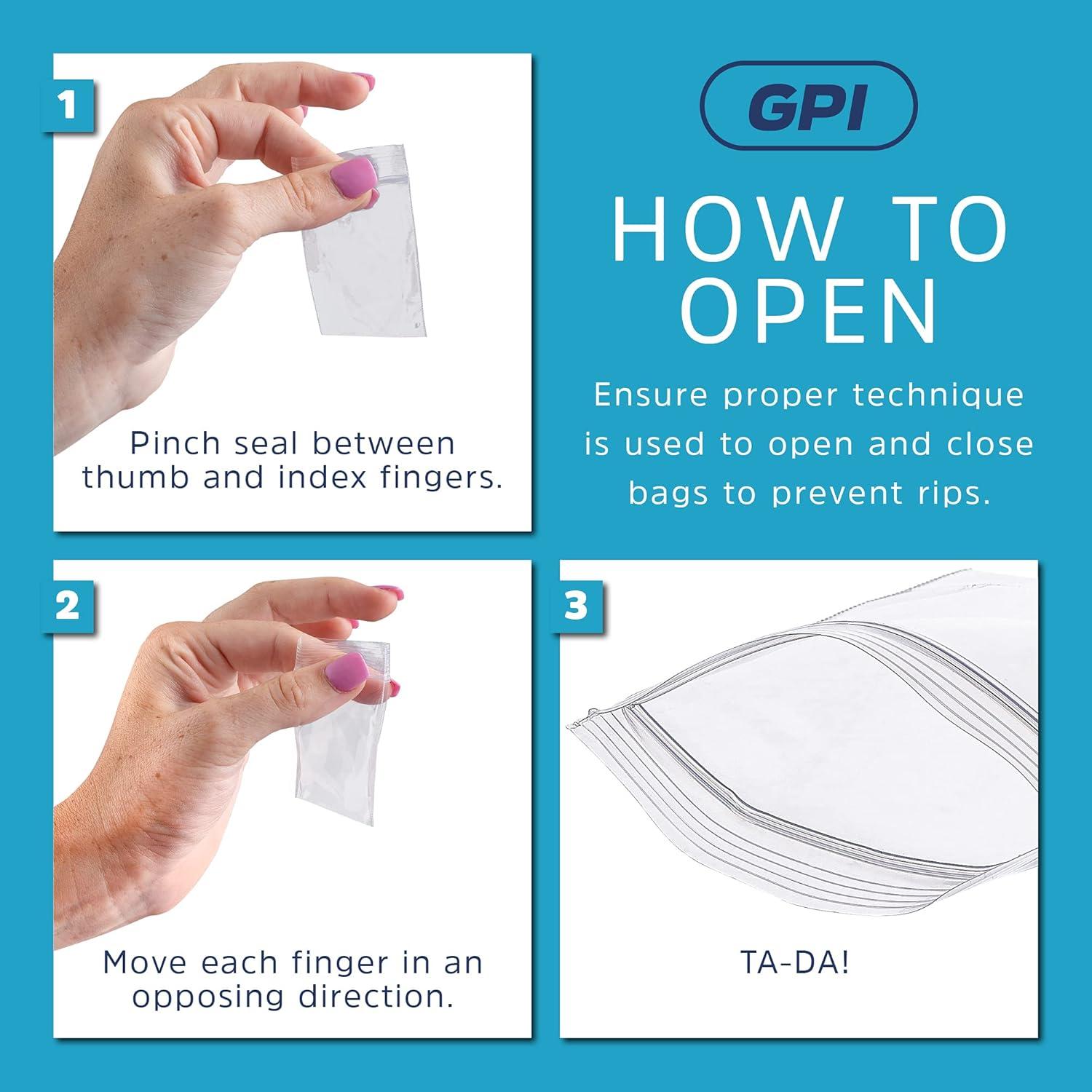 1

Pinch seal between thumb and index fingers.

GPI

HOW TO OPEN

Ensure proper technique is used to open and close bags to prevent rips.

2

Move each finger in an opposing direction.

3

TA-DA!