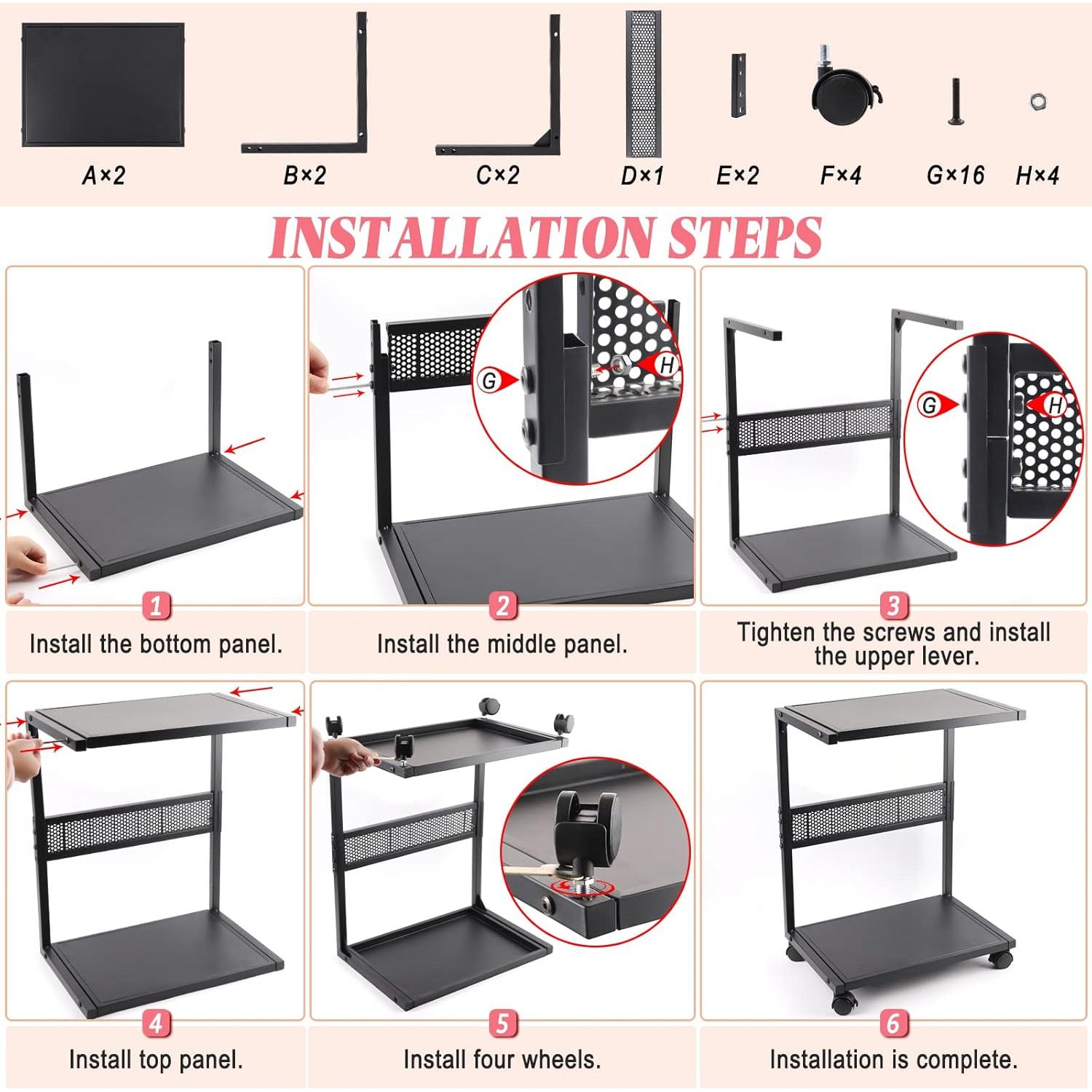 A×2
B×2
C×2
D×1
E×2
F×4
G×16
H×4

INSTALLATION STEPS

G
H

G
H

1
Install the bottom panel.

2
Install the middle panel.

3
Tighten the screws and install the upper lever.

4
Install top panel.

5
Install four wheels.

6
Installation is complete.