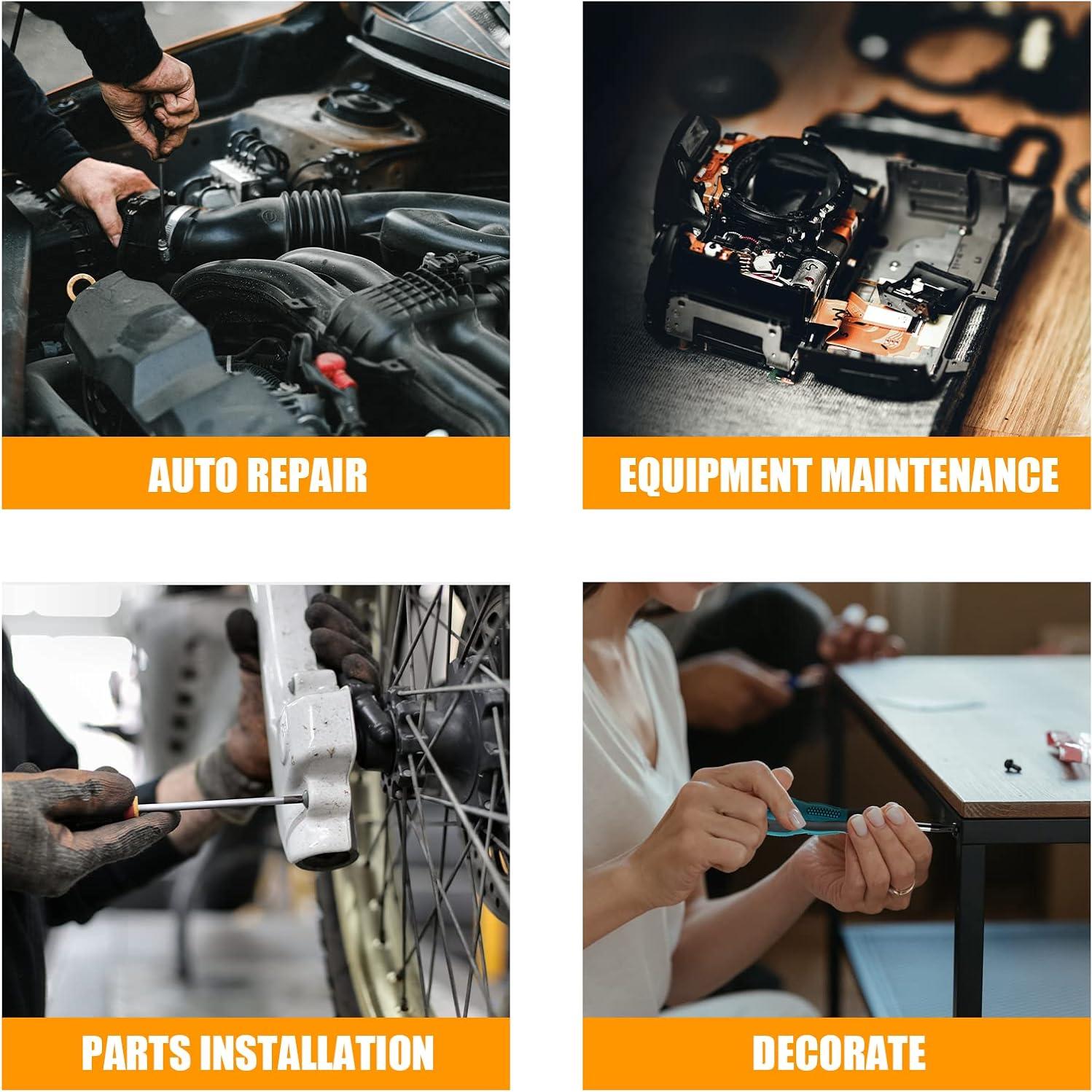 AUTO REPAIR

EQUIPMENT MAINTENANCE

PARTS INSTALLATION

DECORATE