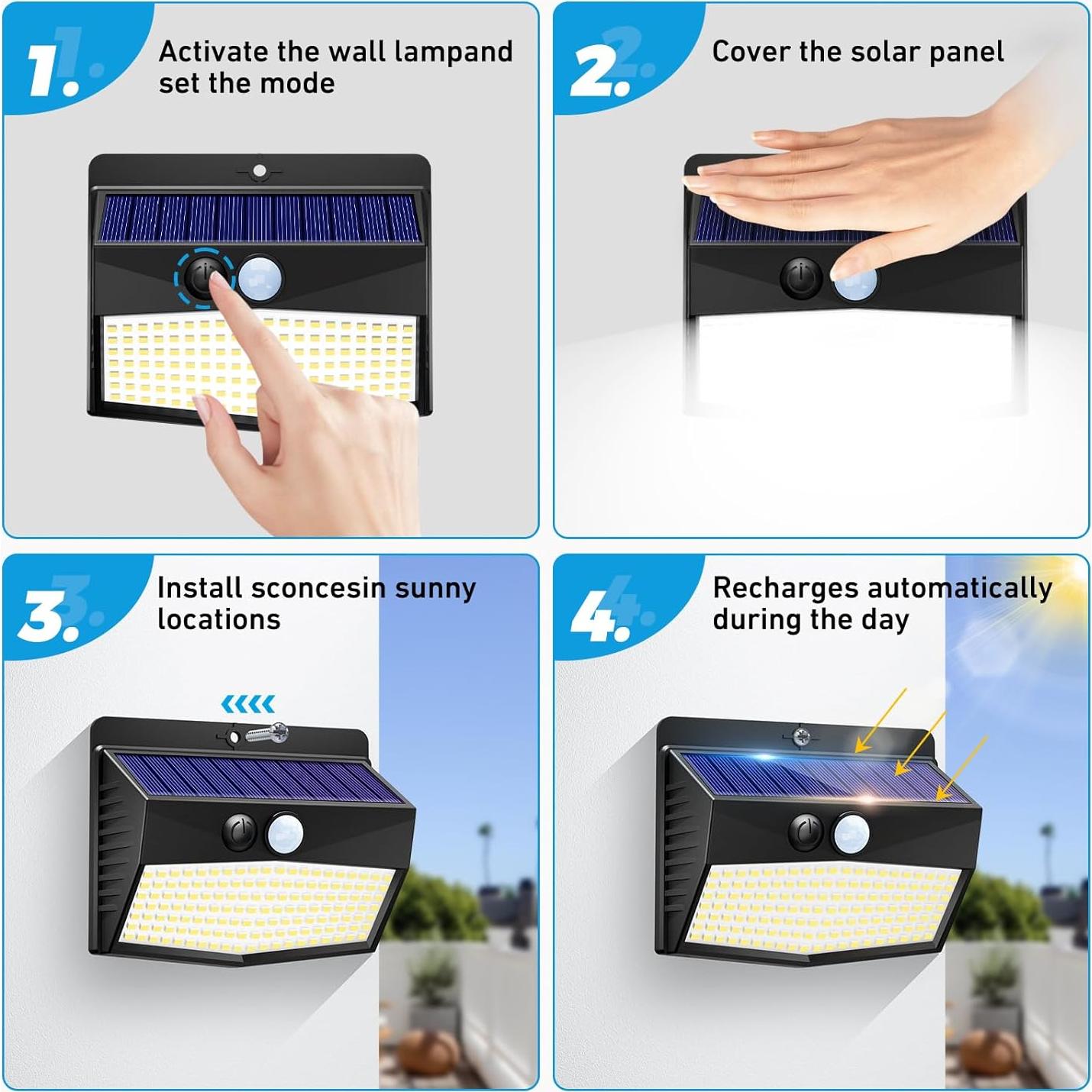 1.

Activate the wall lampand set the mode

2.

Cover the solar panel

3.

Install sconcesin sunny locations

4.

Recharges automatically during the day