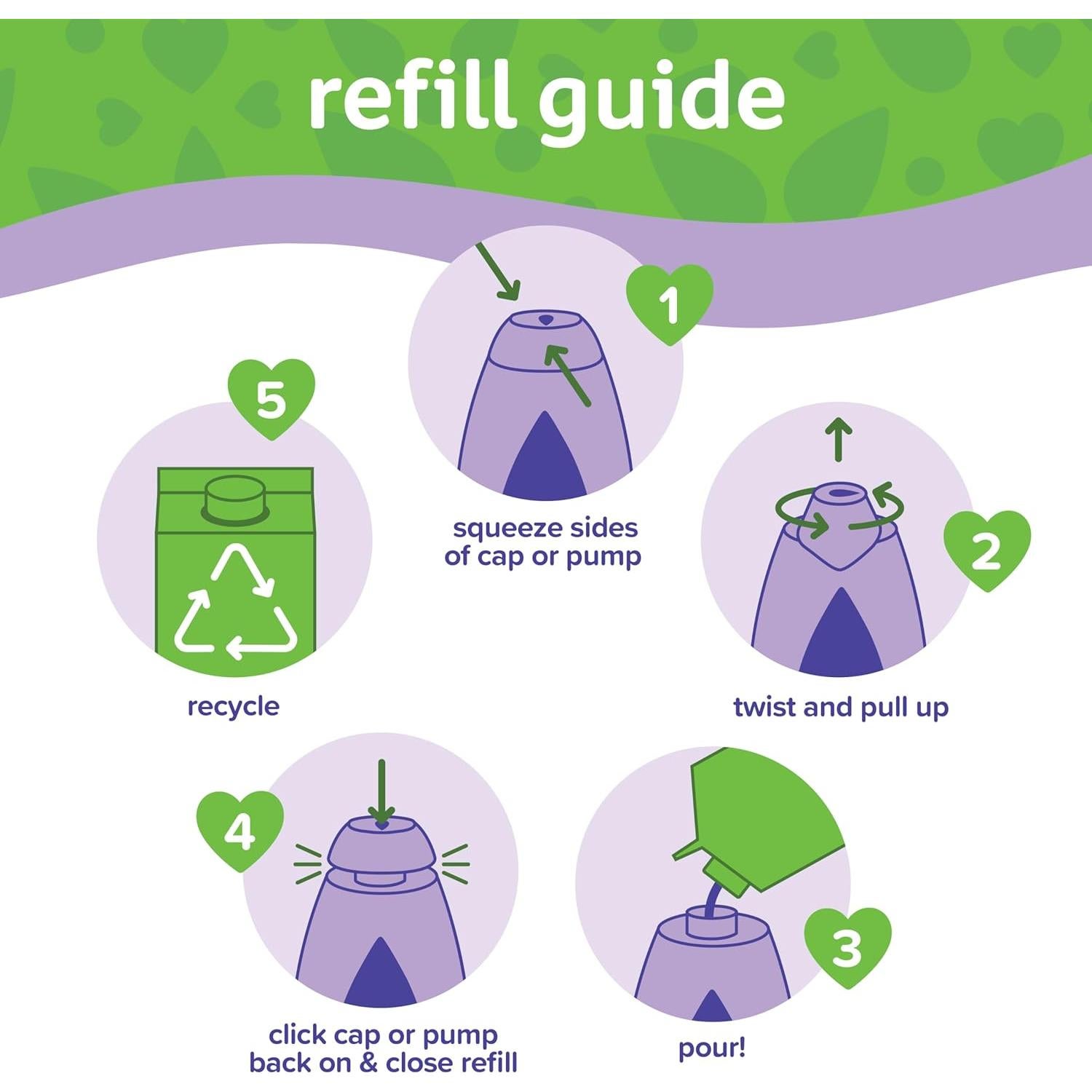 refill guide

1
squeeze sides of cap or pump

2
twist and pull up

3
pour!

4
click cap or pump back on & close refill

5
recycle