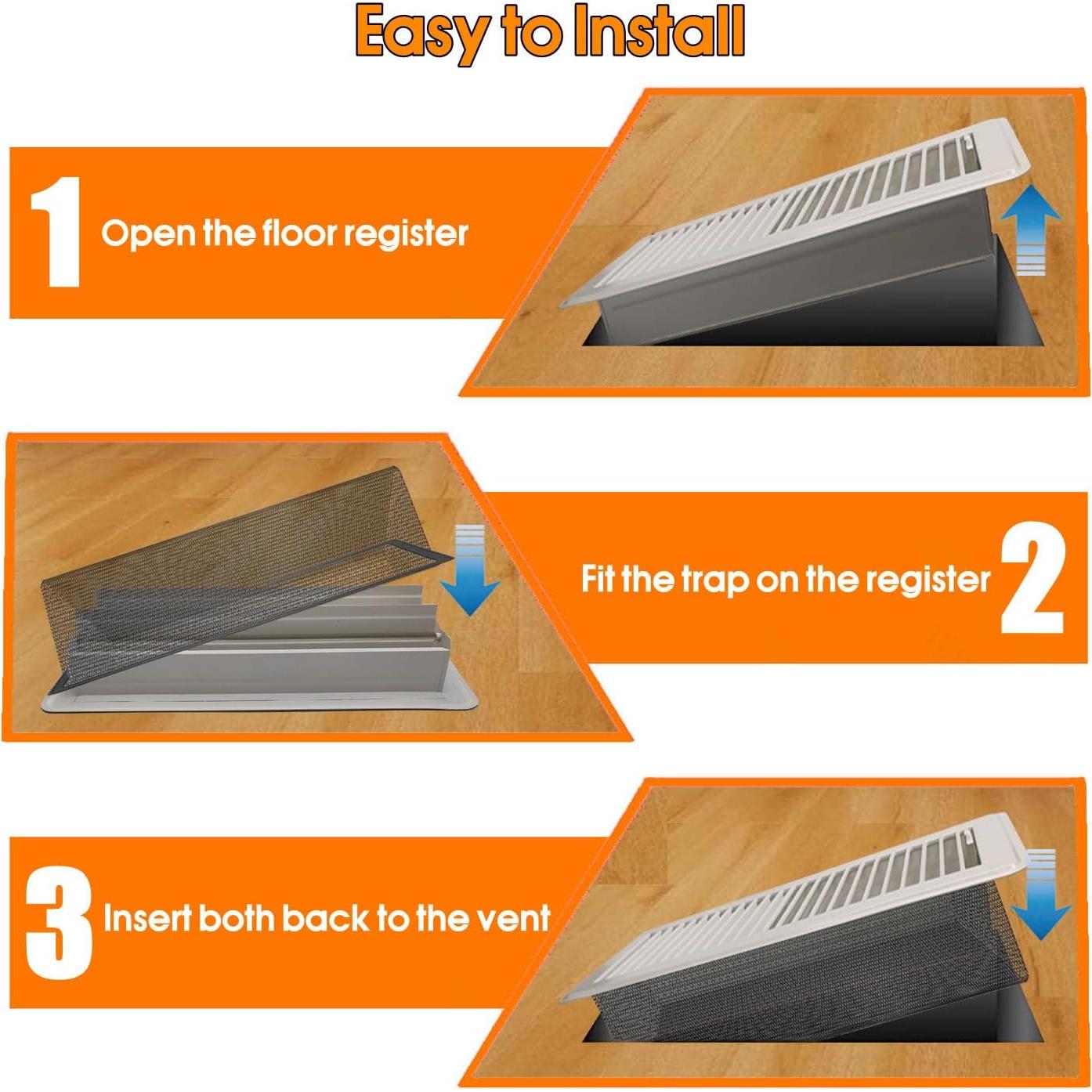 Easy to Install

1 Open the floor register

Fit the trap on the register 2

3 Insert both back to the vent