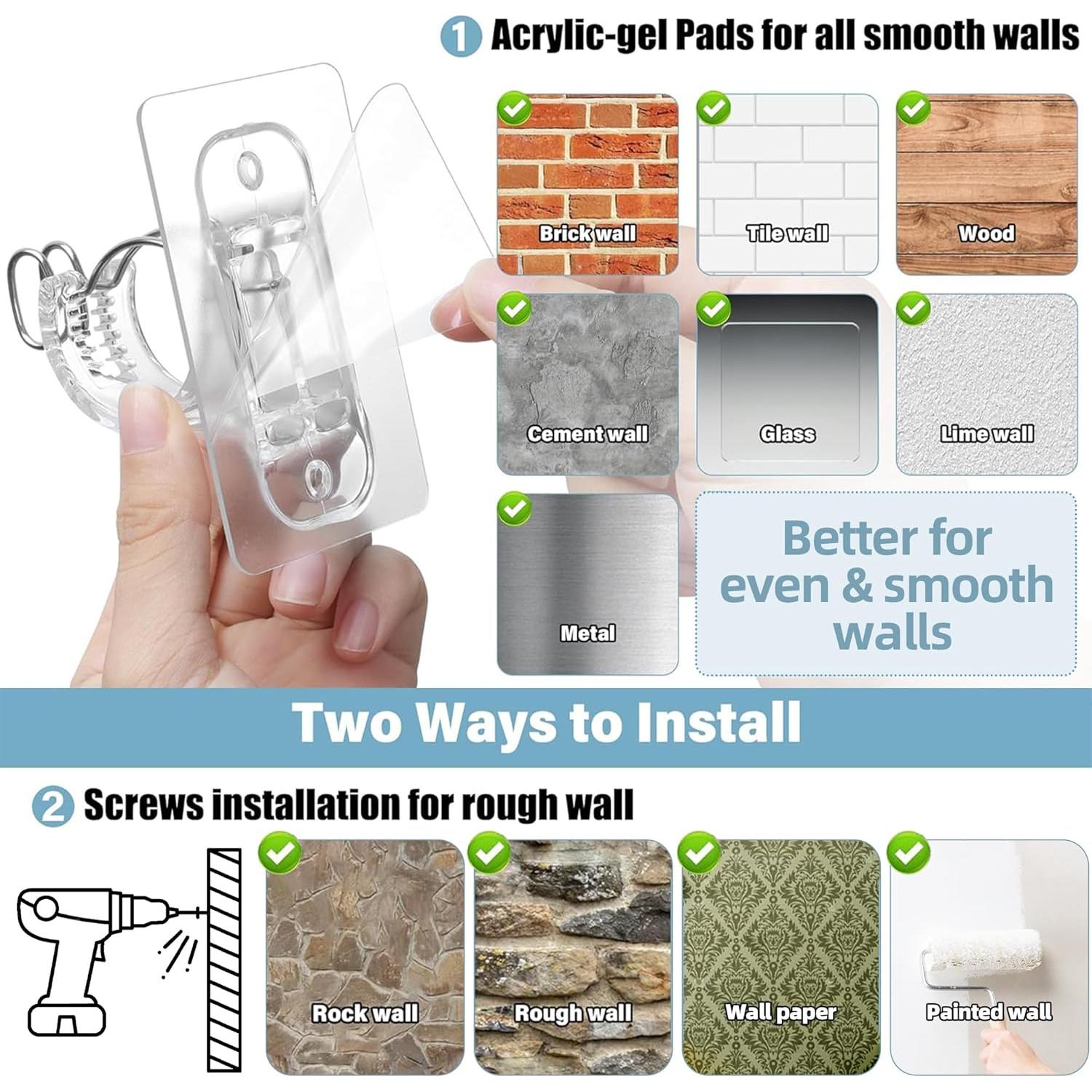 1 Acrylic-gel Pads for all smooth walls

Brick wall

Tile wall

Wood

Cement wall

Glass

Lime wall

Metal

Better for even & smooth walls

Two Ways to Install

2 Screws installation for rough wall

Rock wall

Rough wall

Wall paper

Painted wall