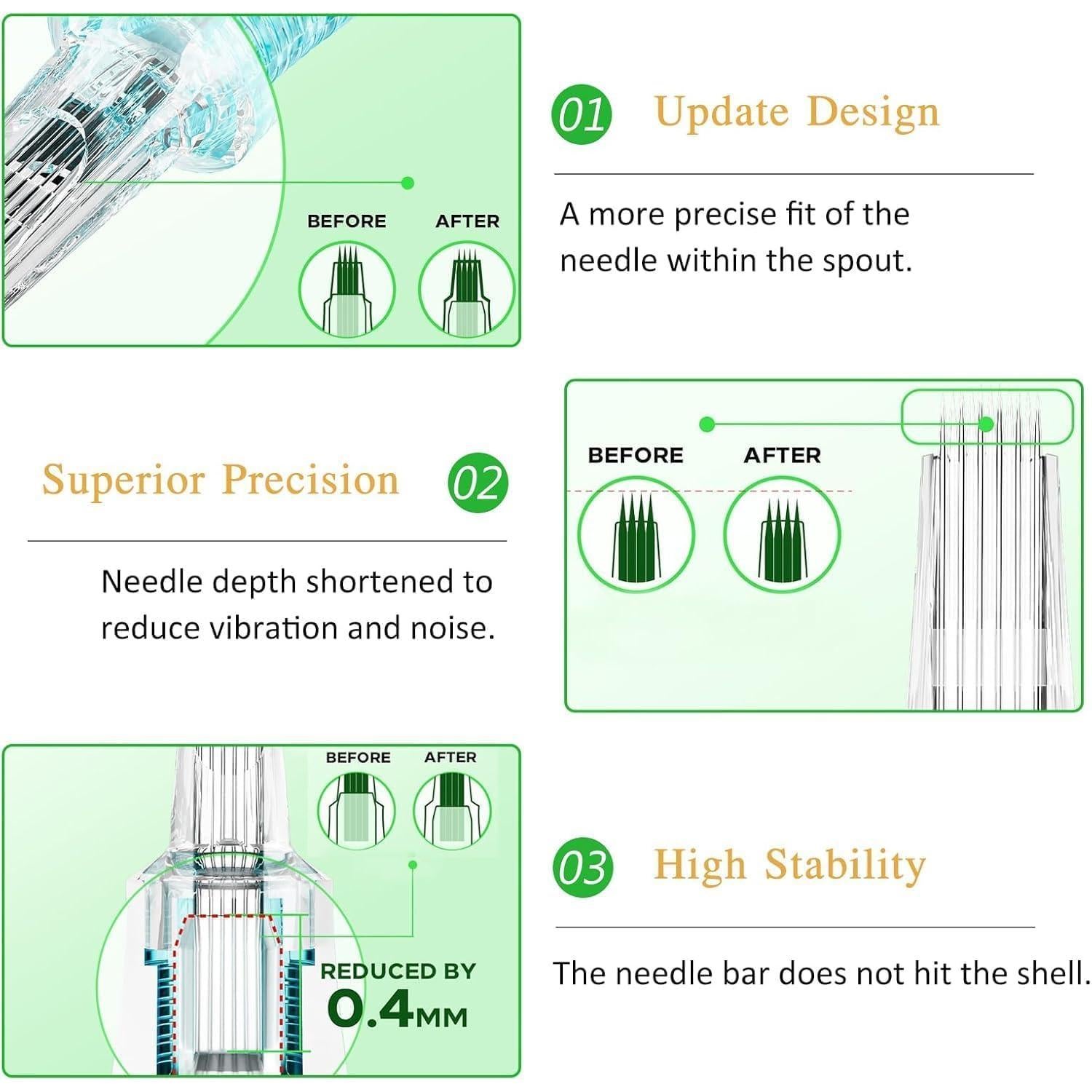 BEFORE AFTER

01 Update Design

A more precise fit of the needle within the spout.

Superior Precision 02

Needle depth shortened to reduce vibration and noise.

BEFORE AFTER

BEFORE AFTER

REDUCED BY
0.4MM

03 High Stability

The needle bar does not hit the shell.