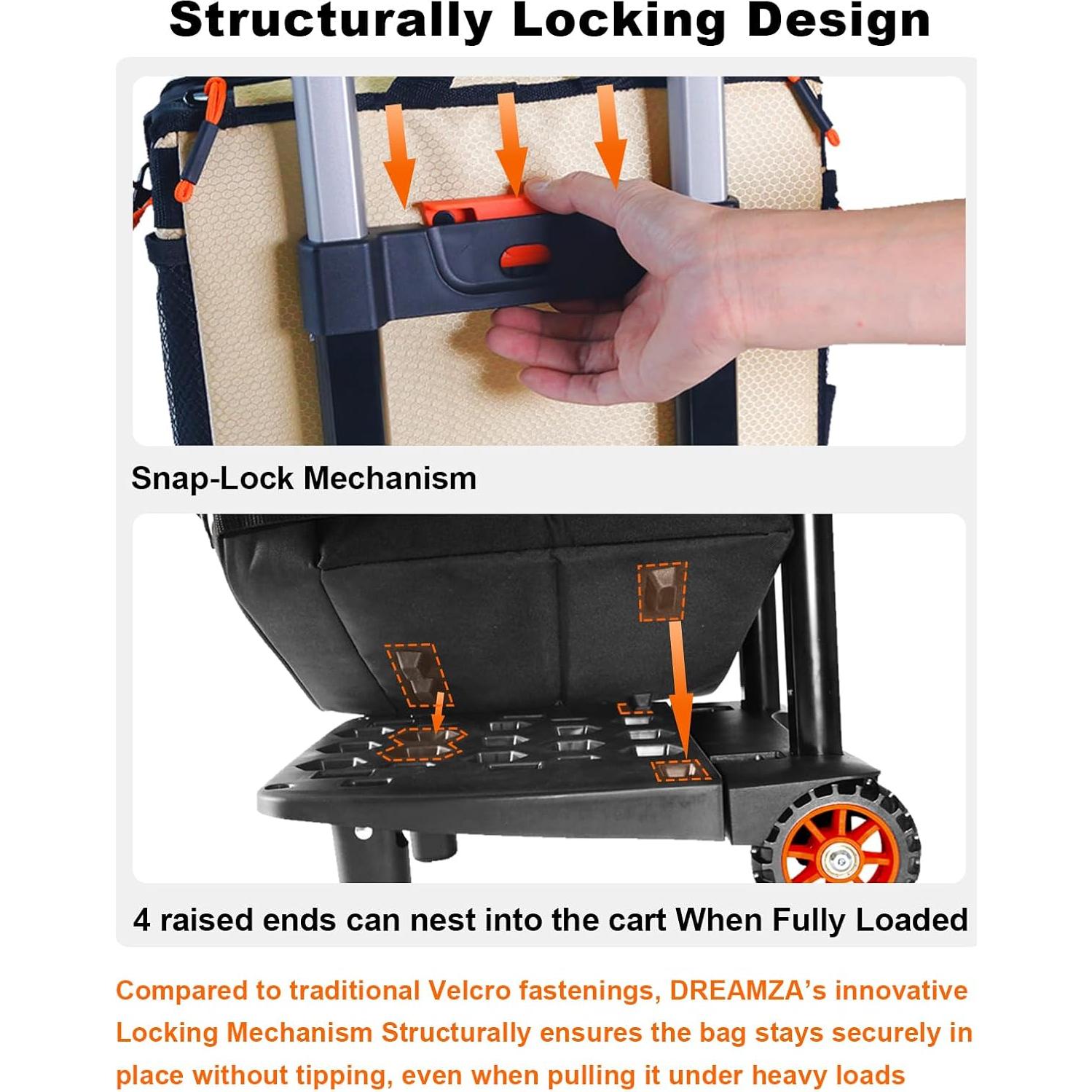 Structurally Locking Design

Snap-Lock Mechanism

4 raised ends can nest into the cart When Fully Loaded

Compared to traditional Velcro fastenings, DREAMZA's innovative Locking Mechanism Structurally ensures the bag stays securely in place without tipping, even when pulling it under heavy loads