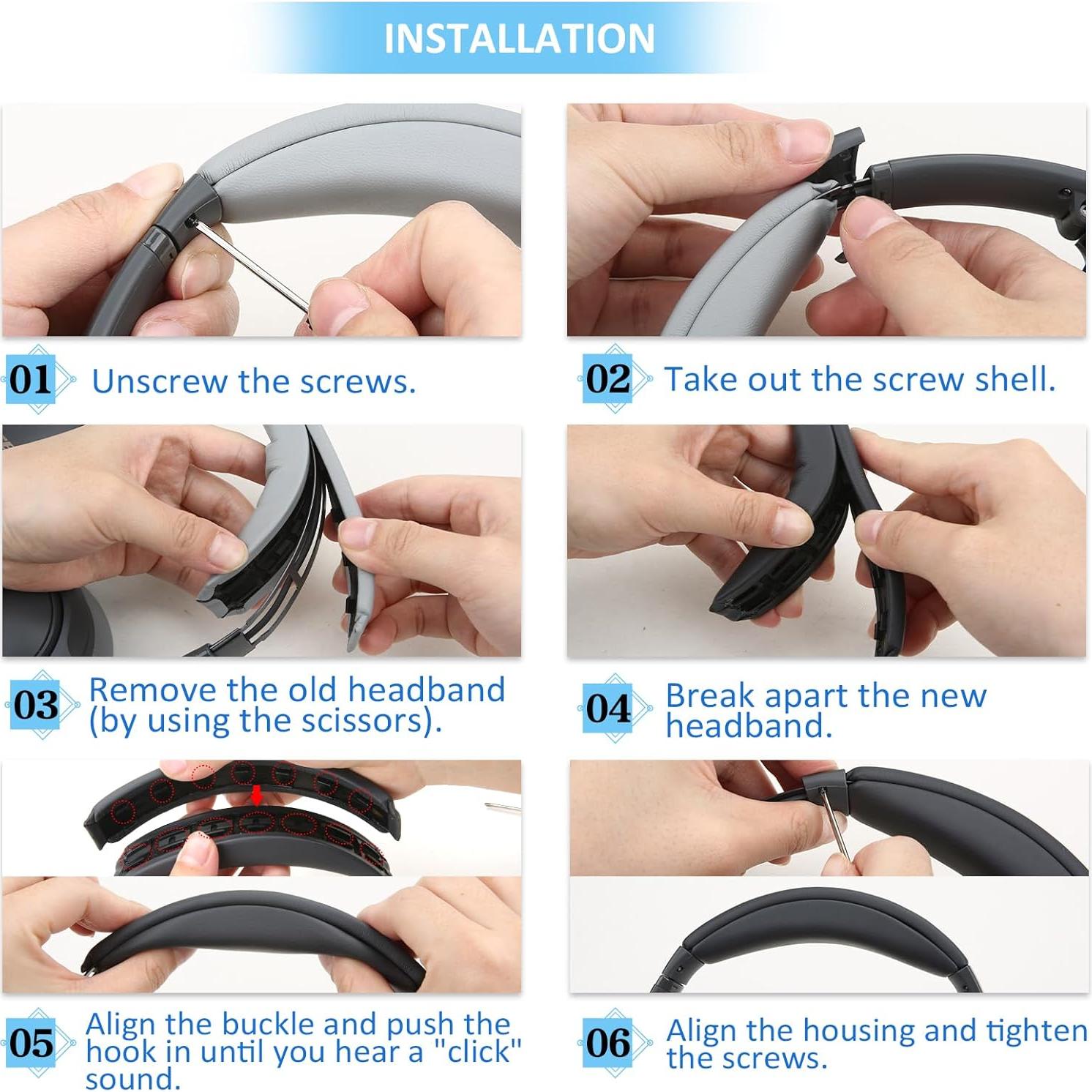 INSTALLATION

01 Unscrew the screws.

02 Take out the screw shell.

03 Remove the old headband (by using the scissors).

04 Break apart the new headband.

05 Align the buckle and push the hook in until you hear a "click" sound.

06 Align the housing and tighten the screws.