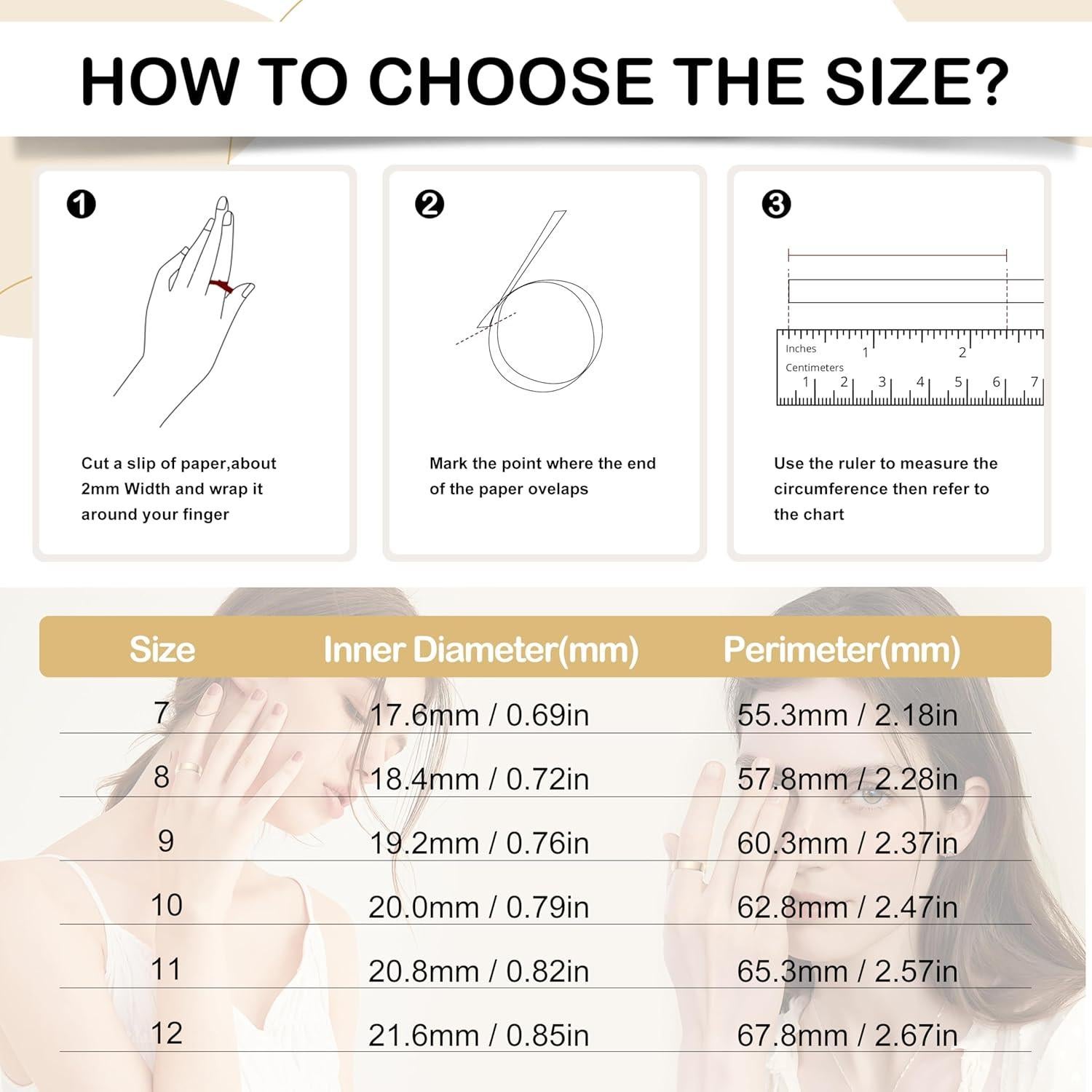 HOW TO CHOOSE THE SIZE?

❶

Cut a slip of paper,about 2mm Width and wrap it around your finger

❷

Mark the point where the end of the paper ovelaps

❸

Inches
1
2
Centimeters
1 2 3 4 5 6 7

Use the ruler to measure the circumference then refer to the chart

| Size | Inner Diameter(mm) | Perimeter(mm) |
|---|---|---|
| 7 | 17.6mm / 0.69in | 55.3mm / 2.18in |
| 8 | 18.4mm / 0.72in | 57.8mm / 2.28in |
| 9 | 19.2mm / 0.76in | 60.3mm / 2.37in |
| 10 | 20.0mm / 0.79in | 62.8mm / 2.47in |
| 11 | 20.8mm / 0.82in | 65.3mm / 2.57in |
| 12 | 21.6mm / 0.85in | 67.8mm / 2.67in |