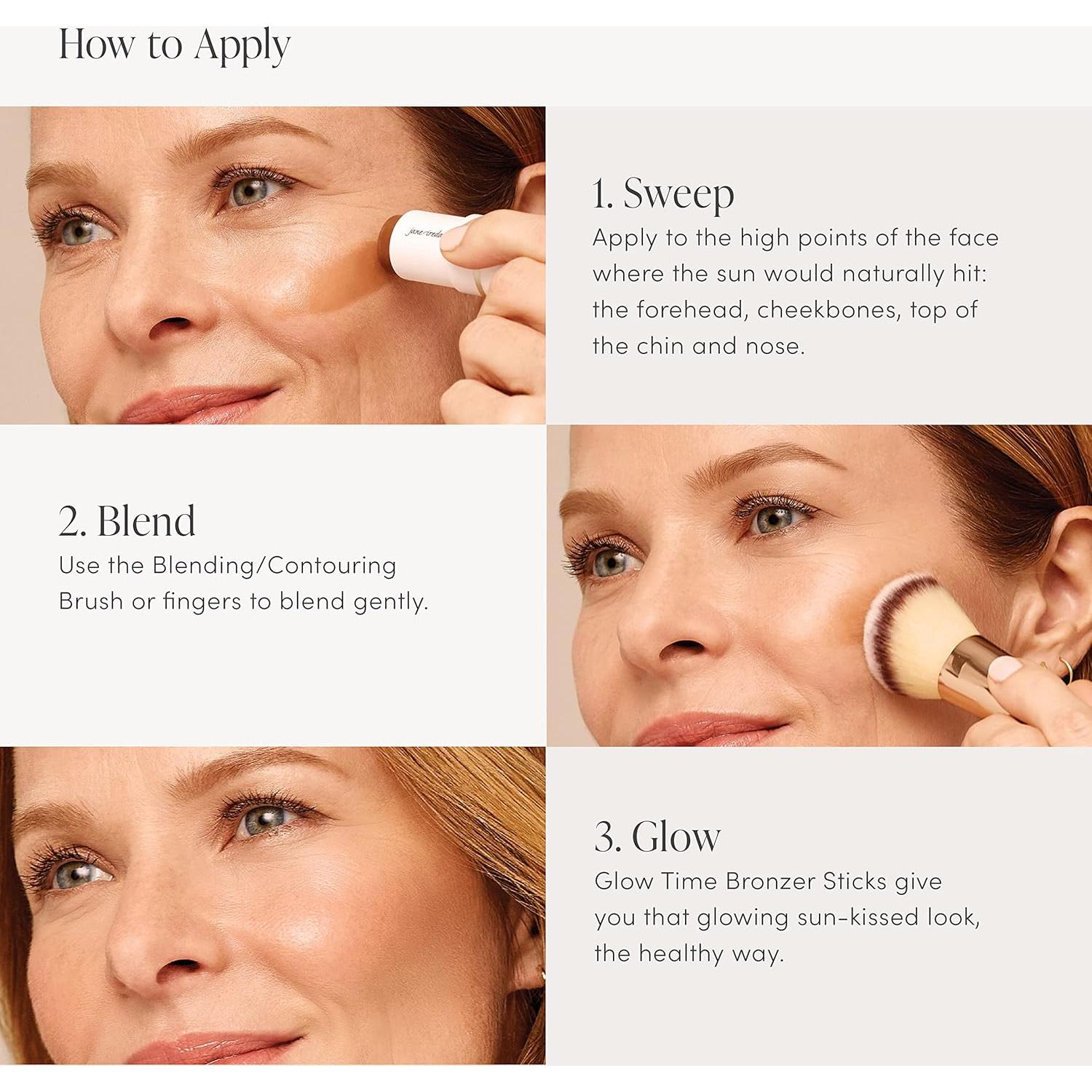 How to Apply

jane iredale

1. Sweep
Apply to the high points of the face where the sun would naturally hit: the forehead, cheekbones, top of the chin and nose.

2. Blend
Use the Blending/Contouring Brush or fingers to blend gently.

3. Glow
Glow Time Bronzer Sticks give you that glowing sun-kissed look, the healthy way.