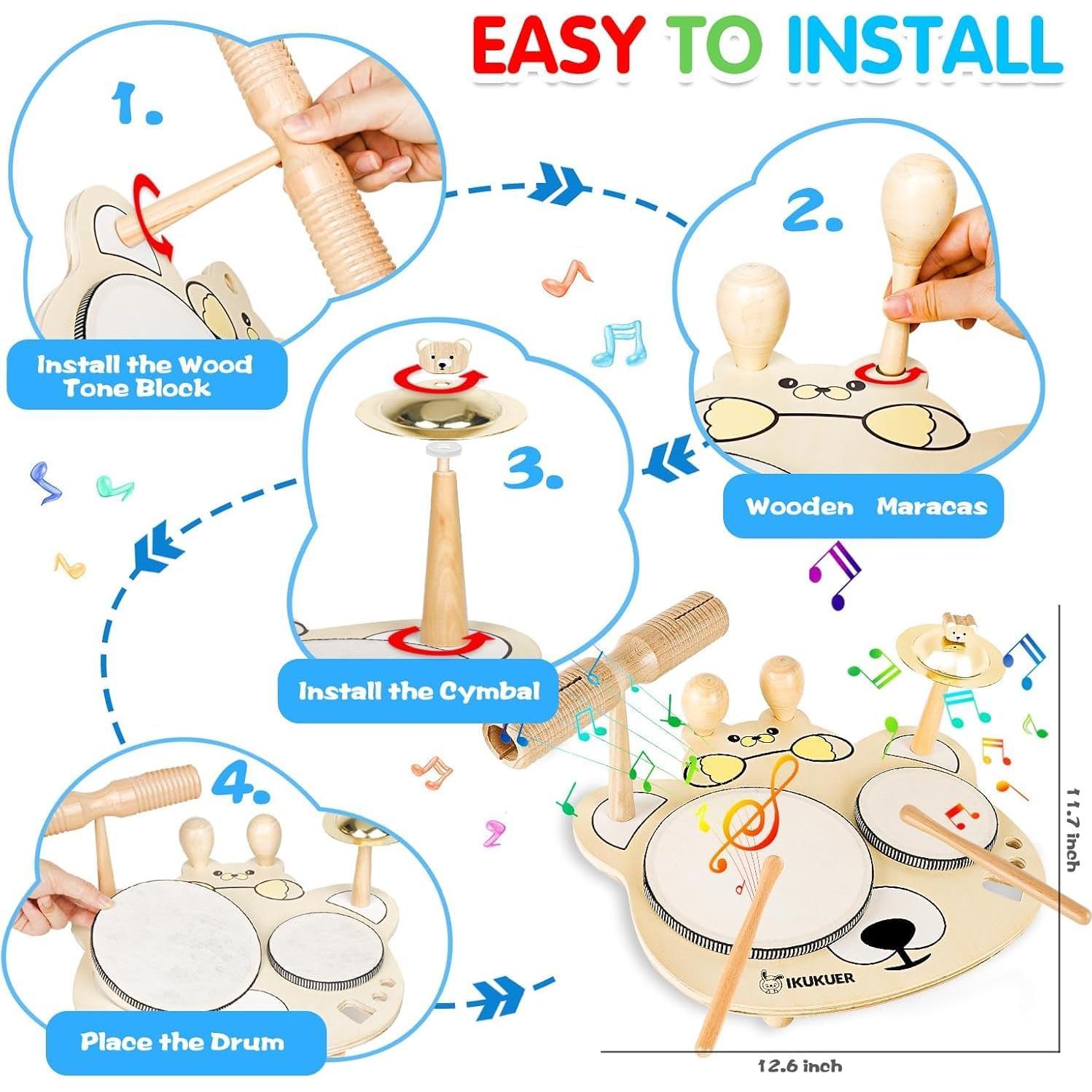 EASY TO INSTALL

1.

Install the Wood Tone Block

2.

Wooden Maracas

3.

Install the Cymbal

4.

Place the Drum

IKUKUER

11.7 inch

12.6 inch