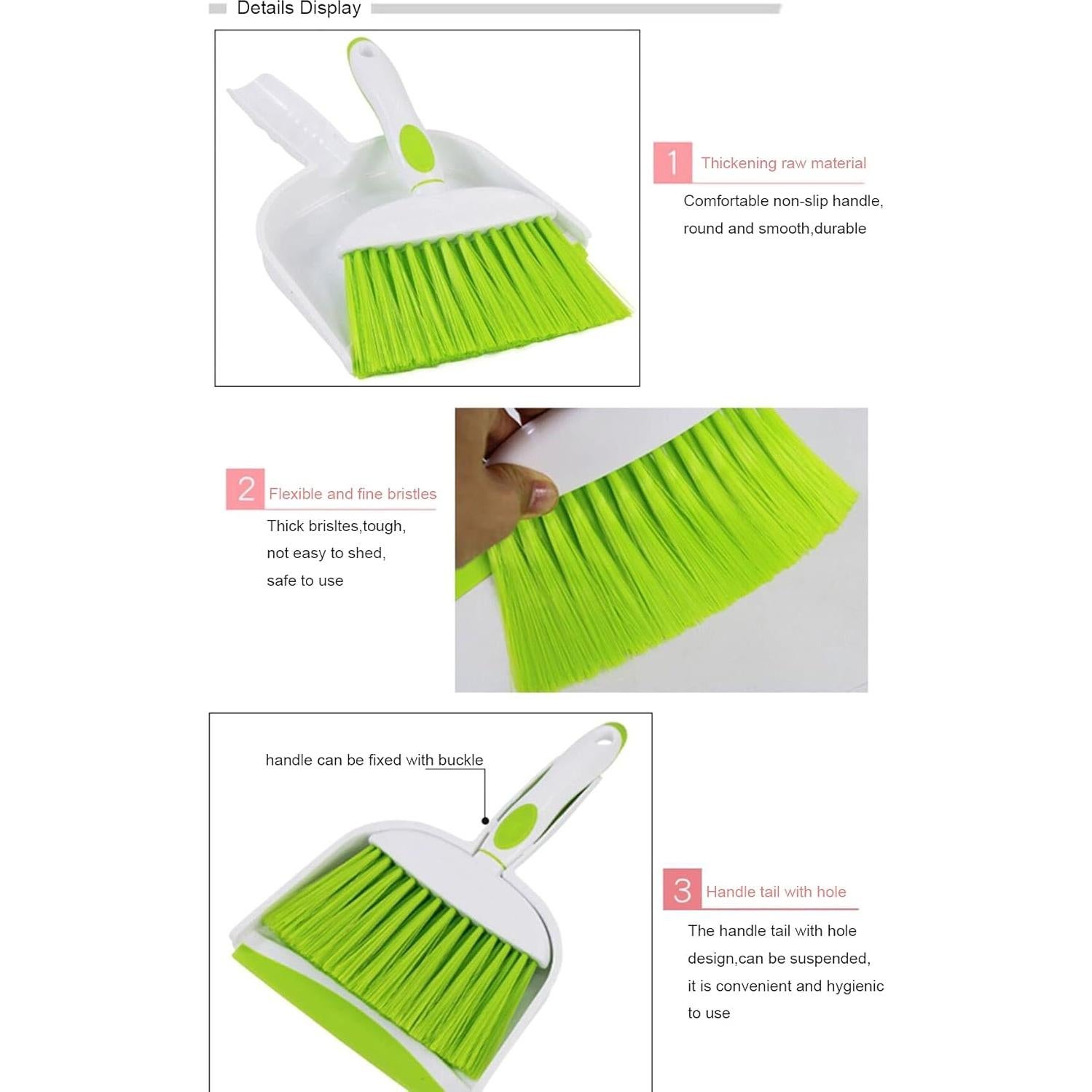 Details Display

1 Thickening raw material

Comfortable non-slip handle, round and smooth,durable

2 Flexible and fine bristles

Thick brisltes,tough, not easy to shed, safe to use

handle can be fixed with buckle

3 Handle tail with hole

The handle tail with hole design,can be suspended, it is convenient and hygienic to use