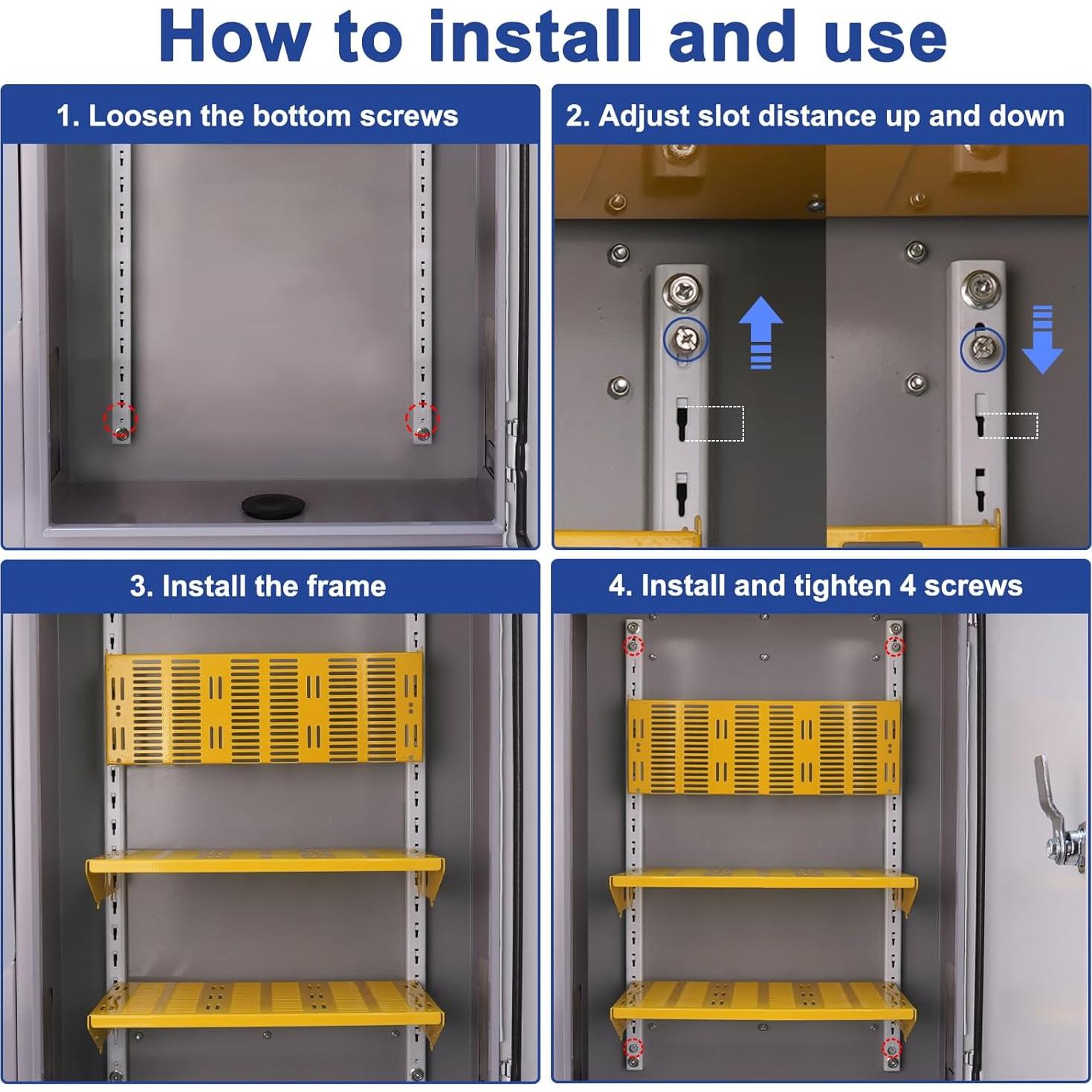 How to install and use

1. Loosen the bottom screws

2. Adjust slot distance up and down

3. Install the frame

4. Install and tighten 4 screws