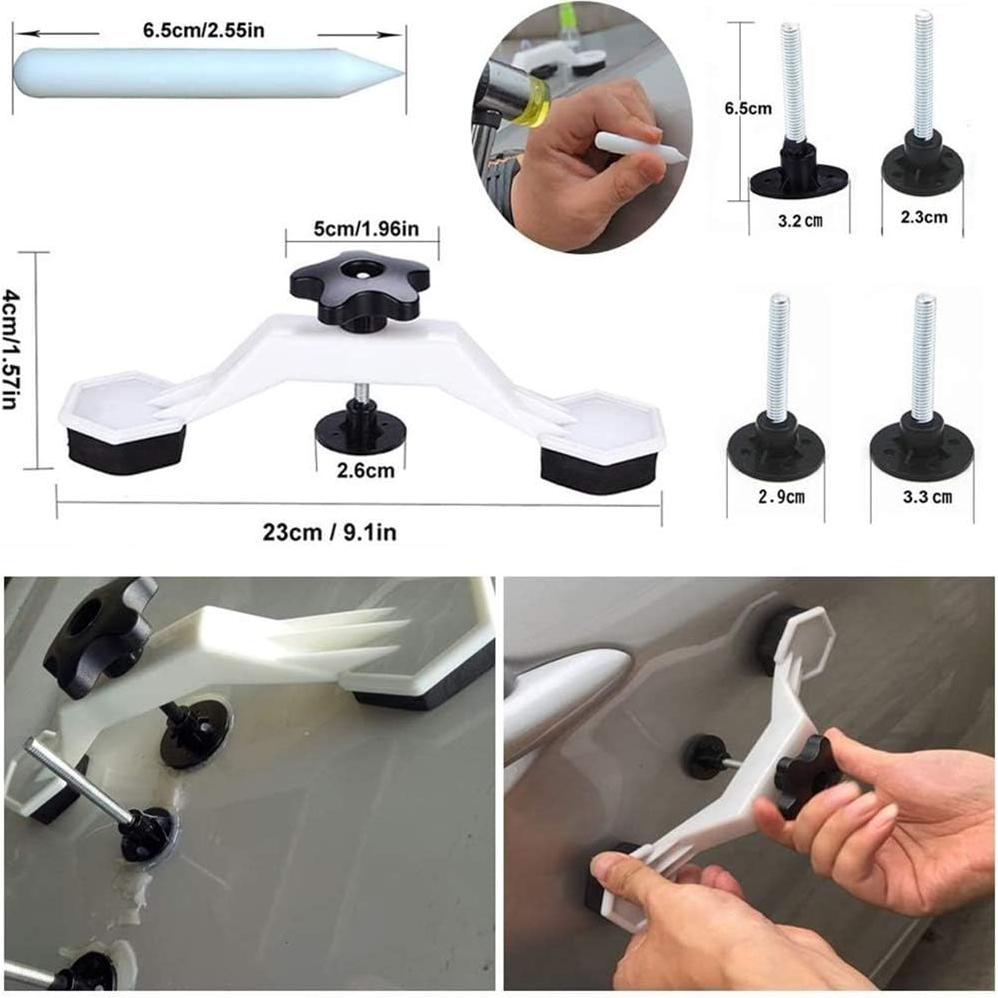 6.5cm/2.55in

6.5cm

3.2 cm

2.3cm

5cm/1.96in

4cm/1.57in

2.6cm

2.9cm

3.3 cm

23cm / 9.1in