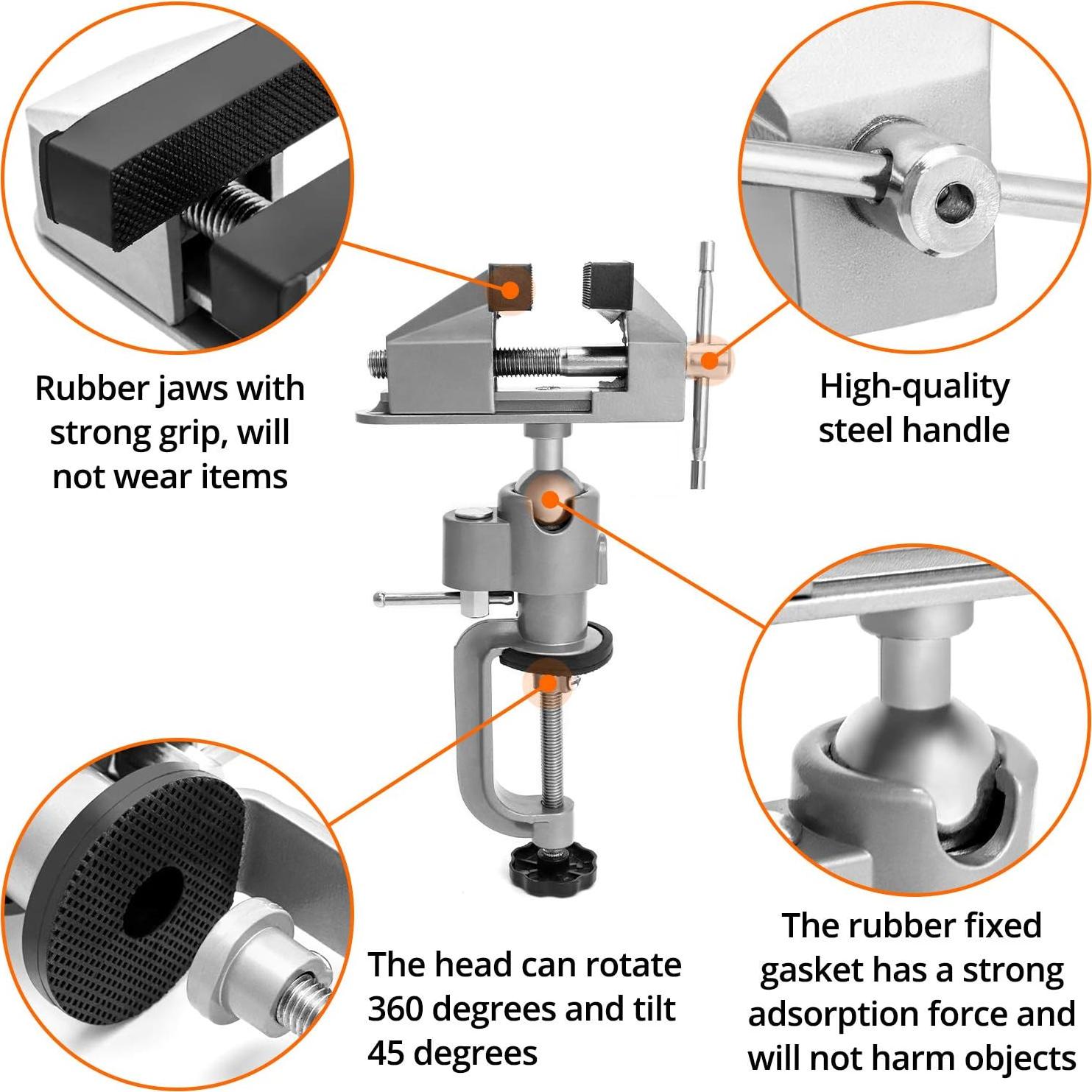 Rubber jaws with strong grip, will not wear items

High-quality steel handle

The head can rotate 360 degrees and tilt 45 degrees

The rubber fixed gasket has a strong adsorption force and will not harm objects