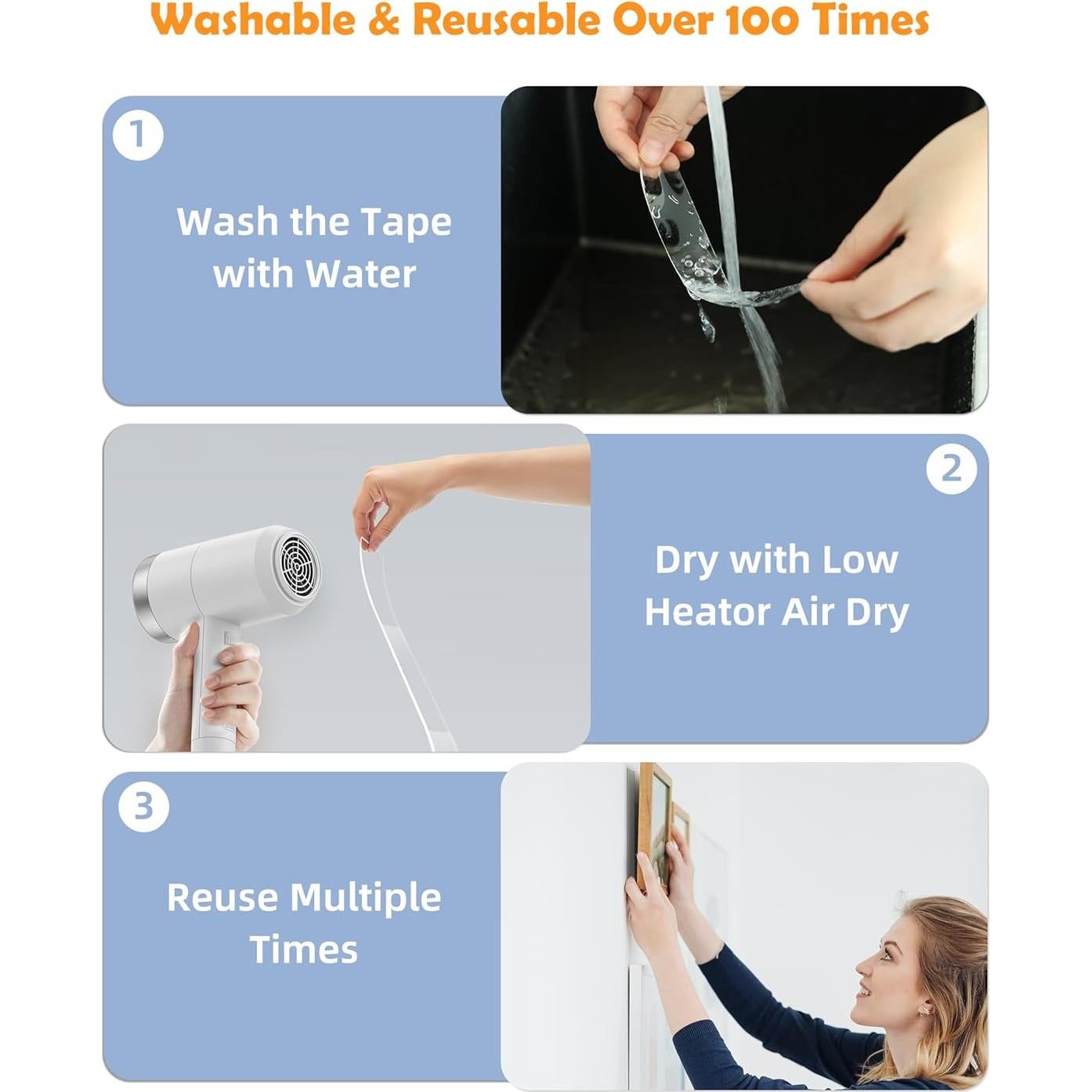 Washable & Reusable Over 100 Times

1

Wash the Tape with Water

2

Dry with Low Heator Air Dry

3

Reuse Multiple Times