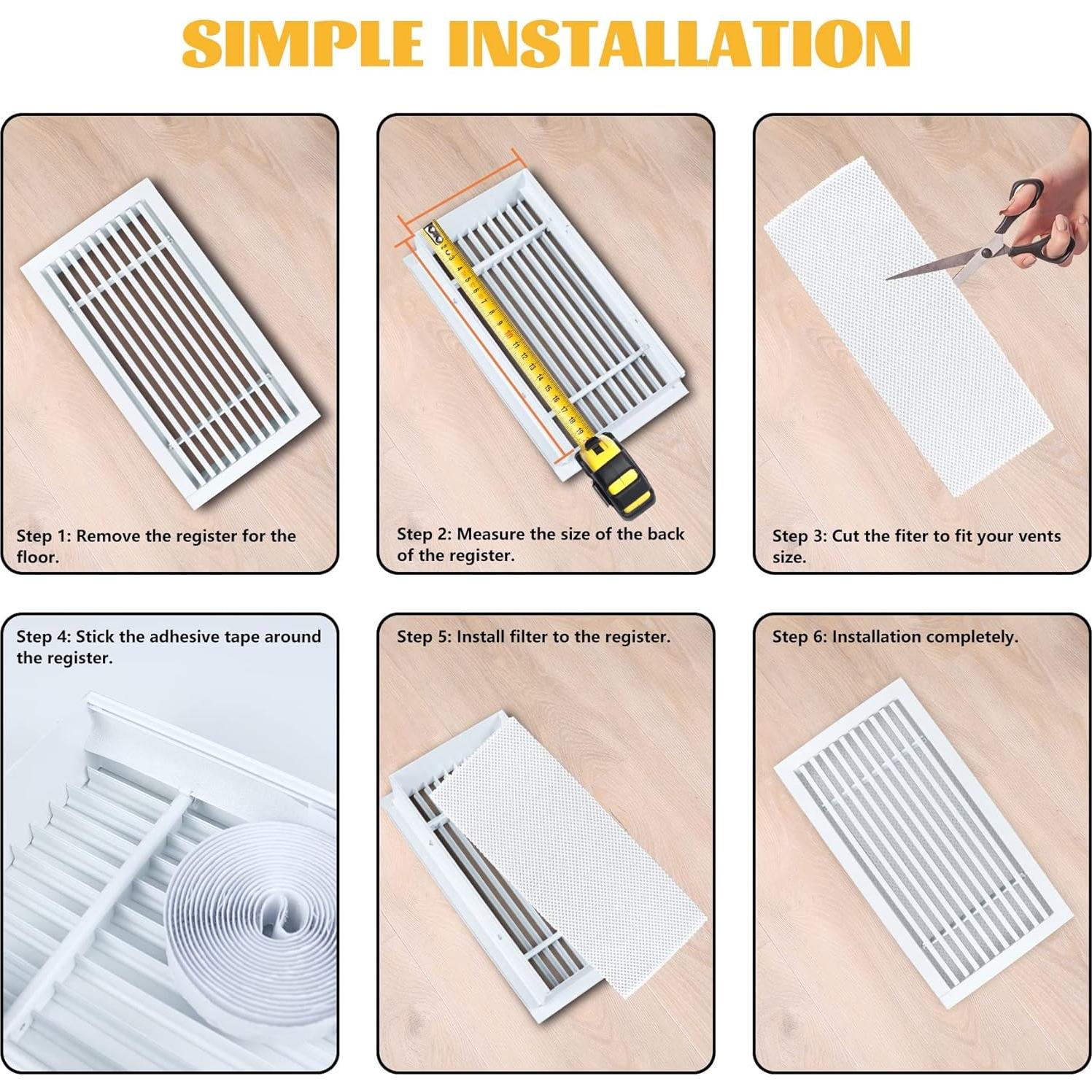 SIMPLE INSTALLATION

Step 1: Remove the register for the floor.

Step 2: Measure the size of the back of the register.

Step 3: Cut the fiter to fit your vents size.

Step 4: Stick the adhesive tape around the register.

Step 5: Install filter to the register.

Step 6: Installation completely.