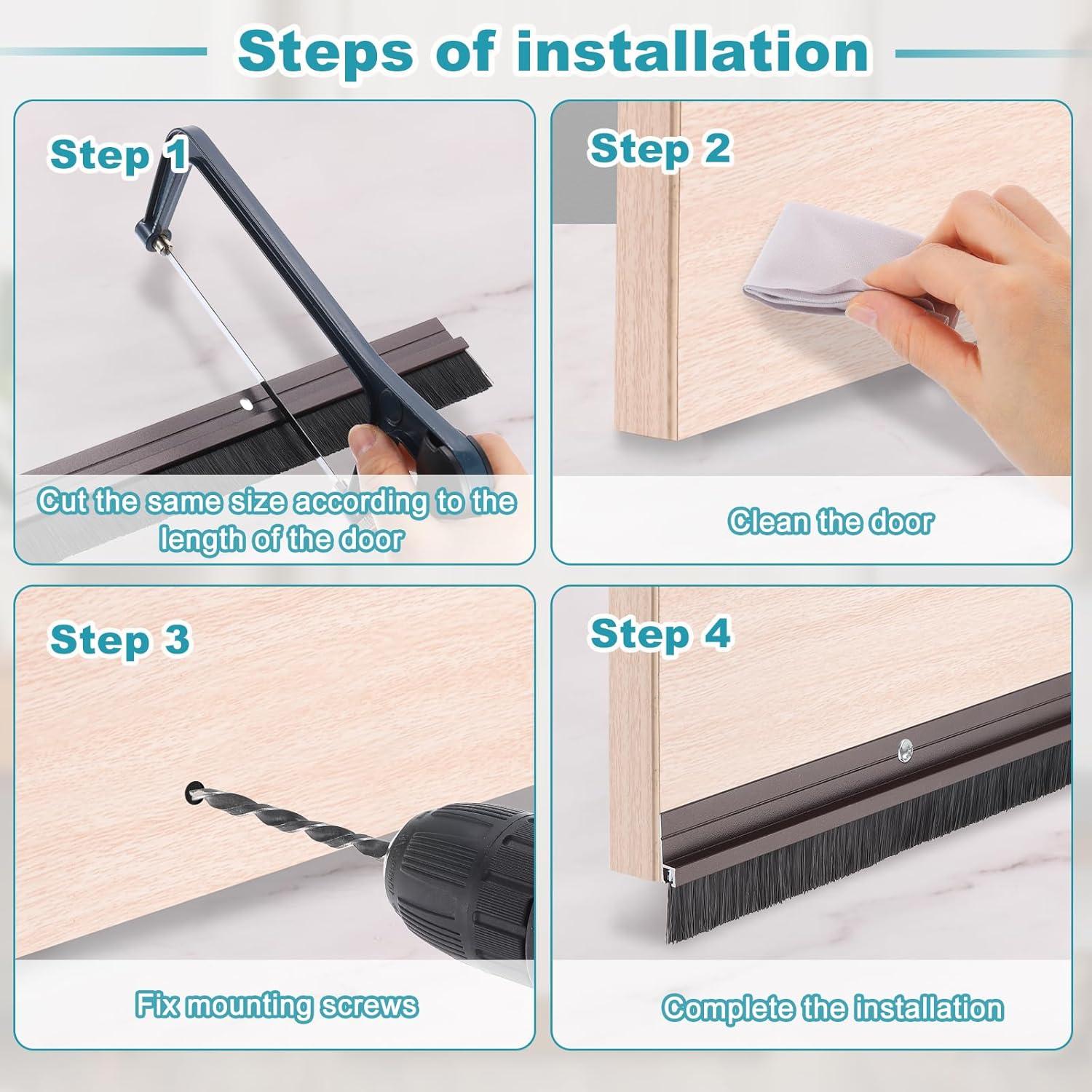 Steps of installation

Step 1

Cut the same size according to the length of the door

Step 2

Clean the door

Step 3

Fix mounting screws

Step 4

Complete the installation