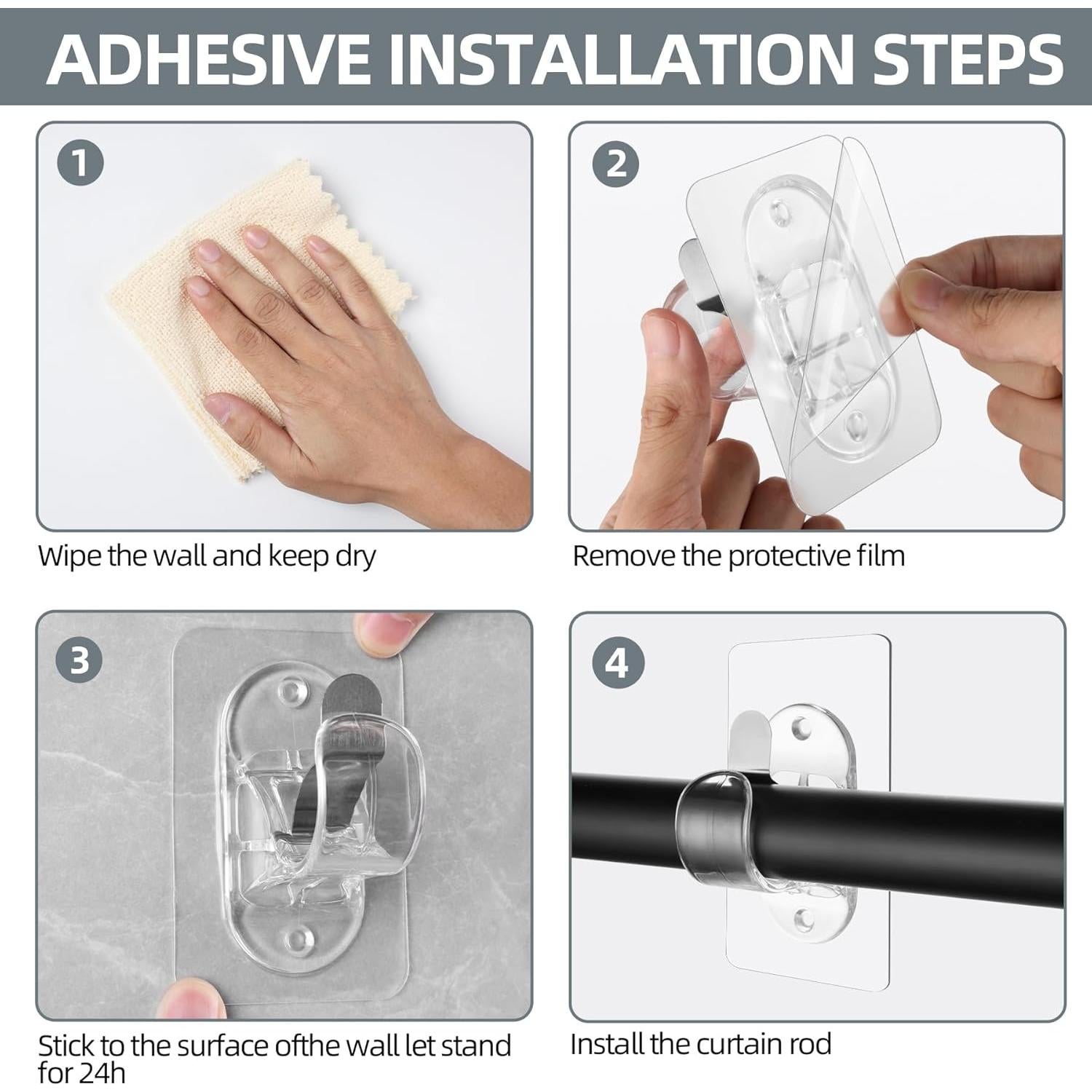 ADHESIVE INSTALLATION STEPS

1

Wipe the wall and keep dry

2

Remove the protective film

3

Stick to the surface ofthe wall let stand for 24h

4

Install the curtain rod