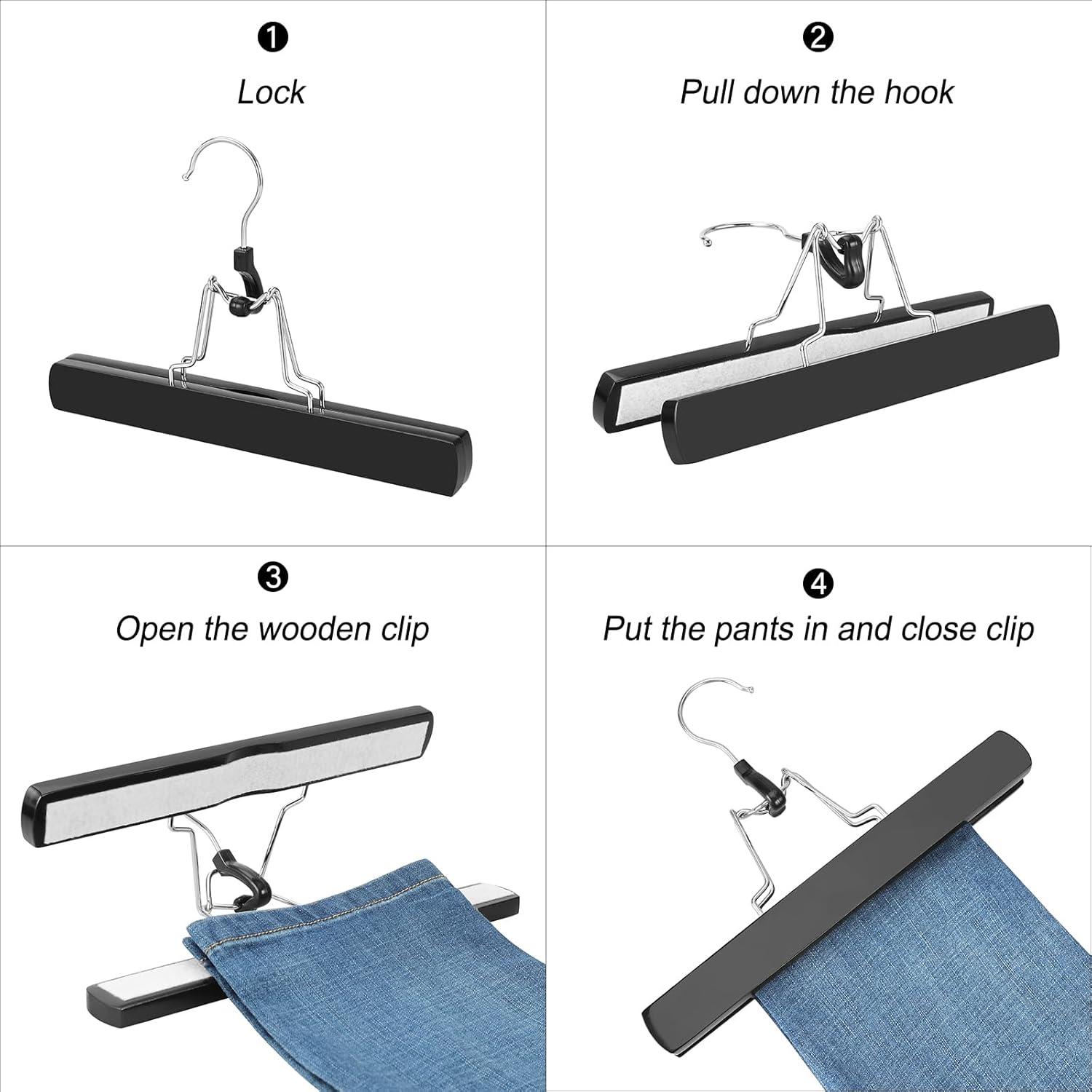 ❶
Lock

❷
Pull down the hook

❸
Open the wooden clip

❹
Put the pants in and close clip