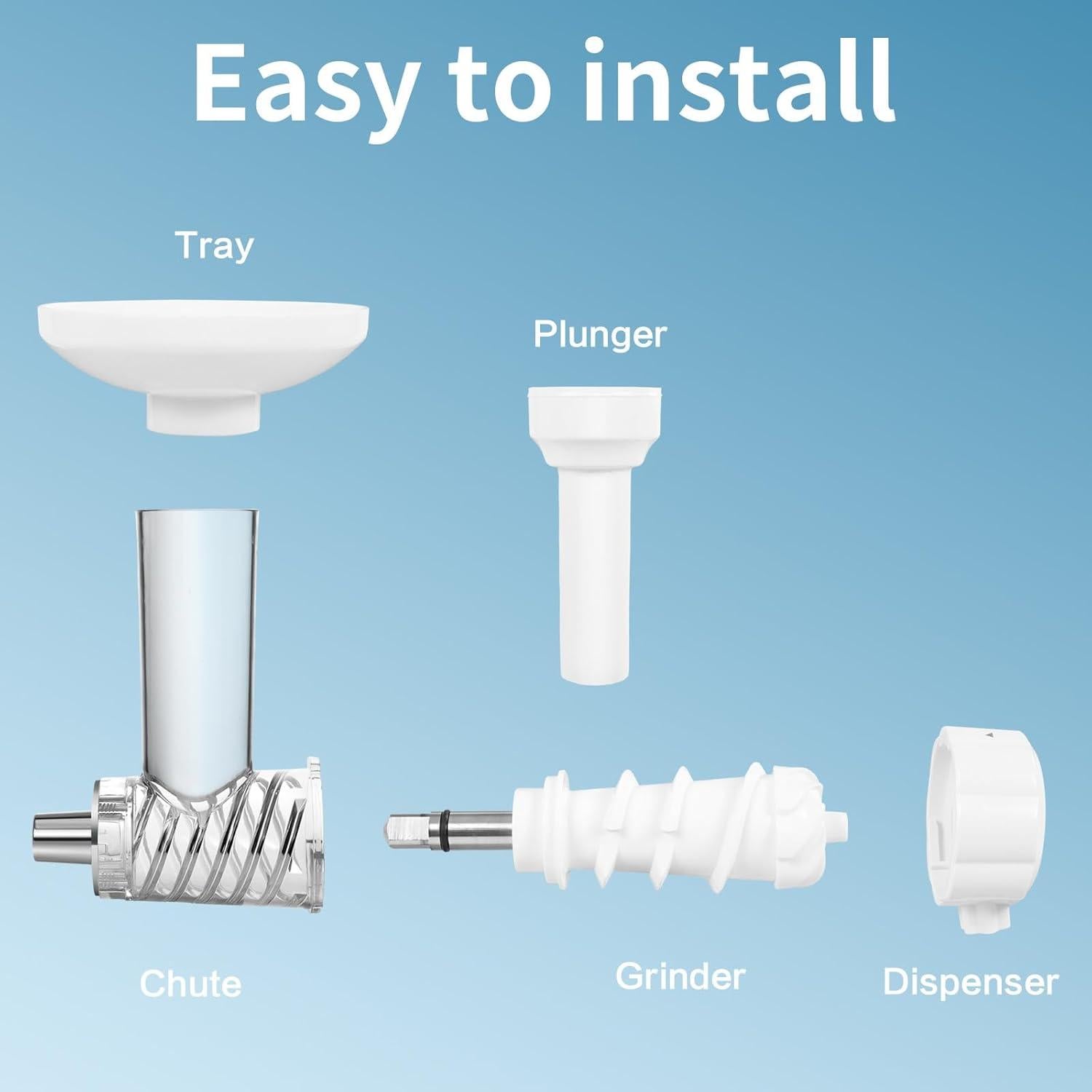 Easy to install

Tray

Plunger

Chute

Grinder

Dispenser