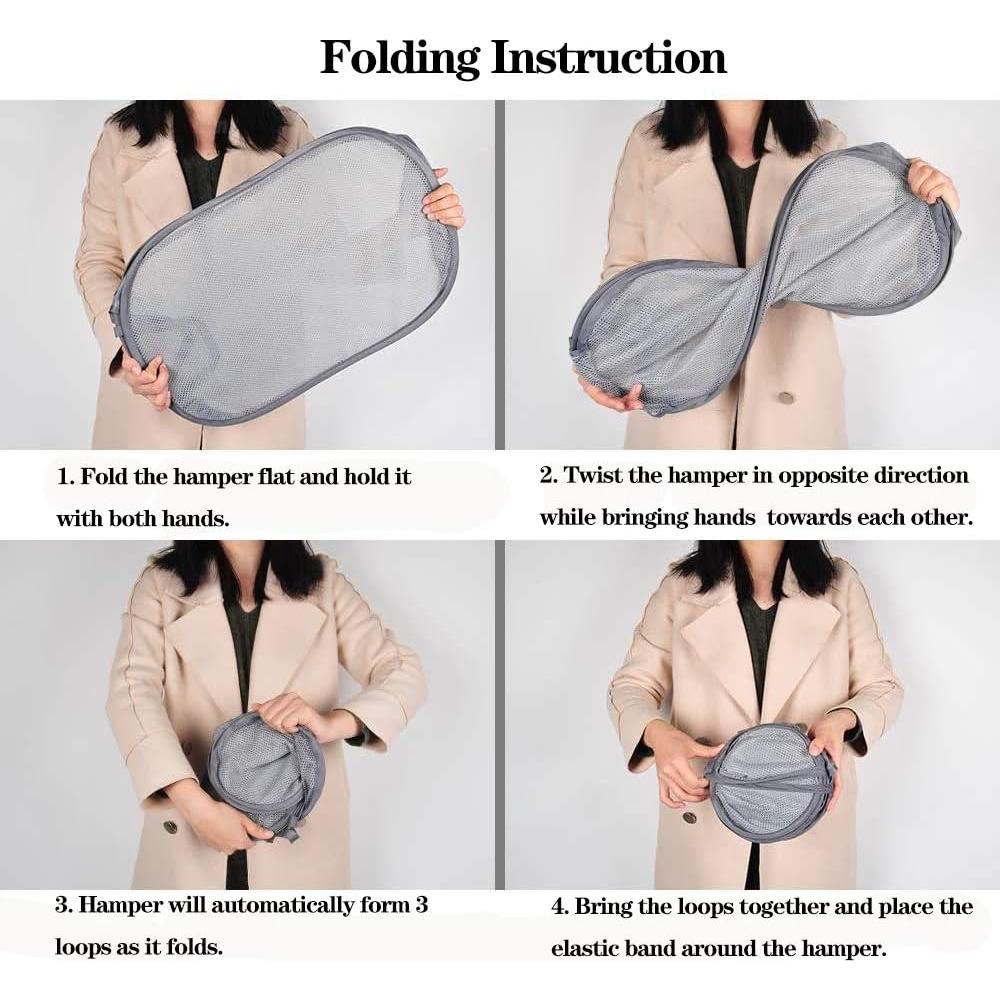 Folding Instruction

1. Fold the hamper flat and hold it with both hands.

2. Twist the hamper in opposite direction while bringing hands  towards each other.

3. Hamper will automatically form 3 loops as it folds.

4. Bring the loops together and place the elastic band around the hamper.