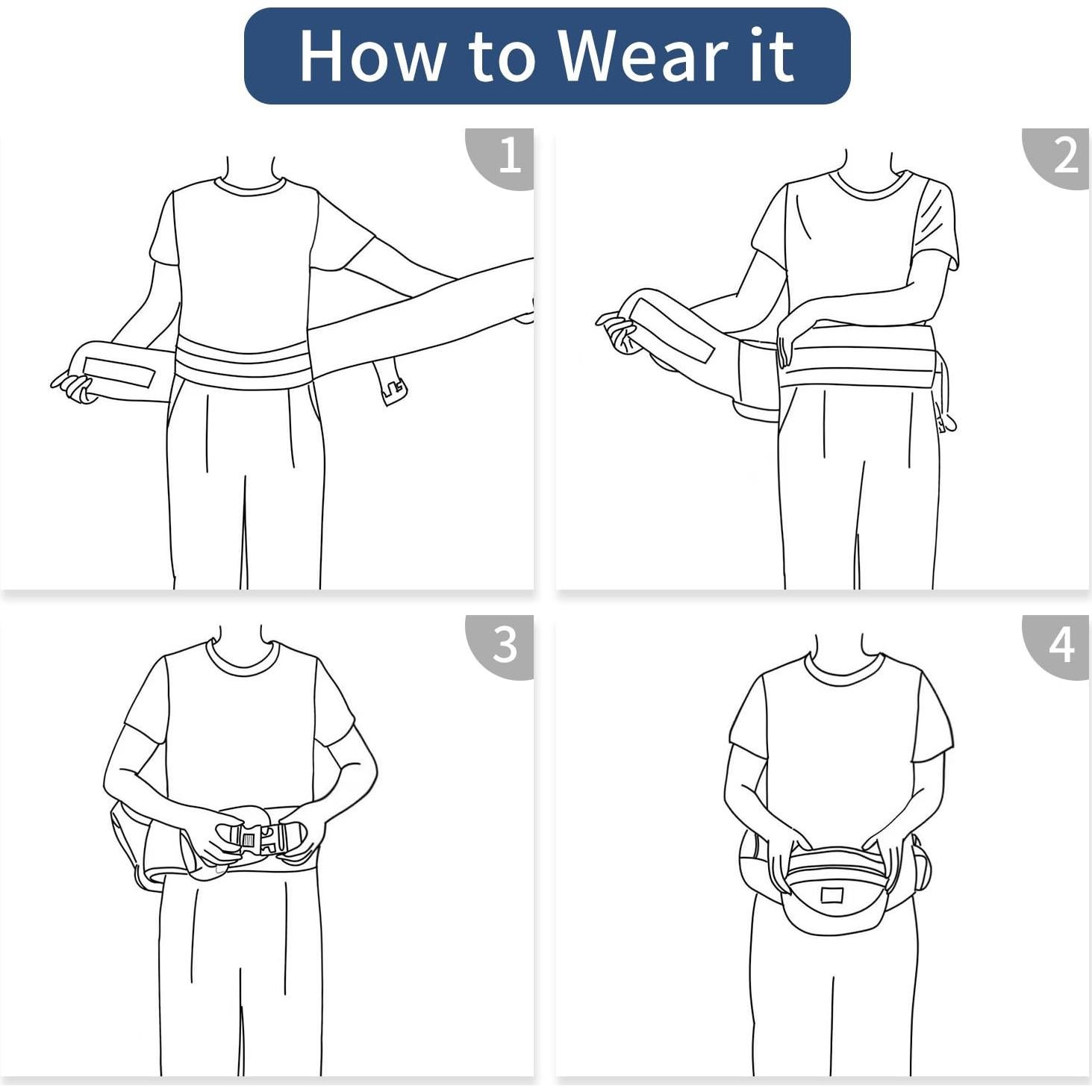 How to Wear it

1

2

3

4