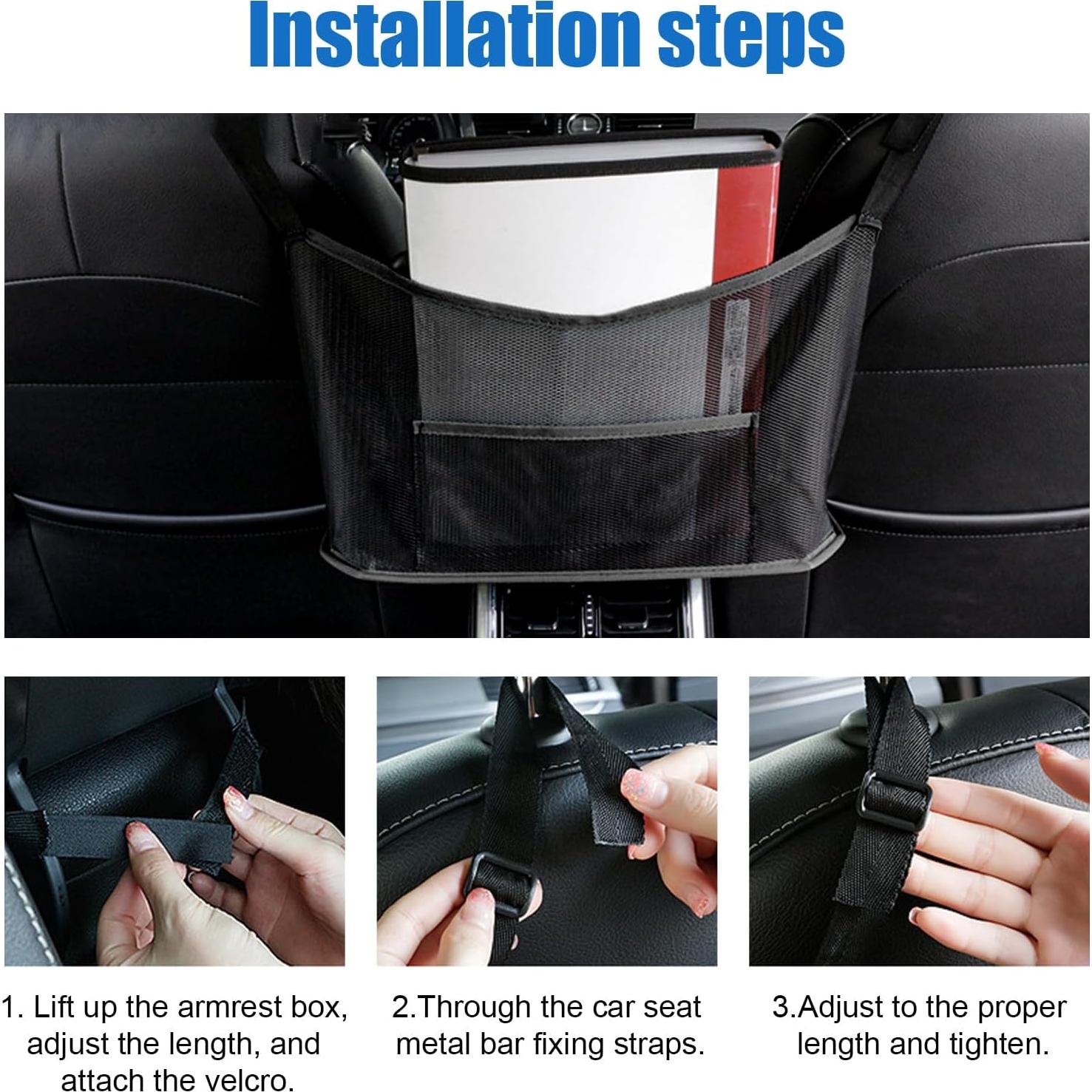 Installation steps

1. Lift up the armrest box, adjust the length, and attach the velcro.

2.Through the car seat metal bar fixing straps.

3.Adjust to the proper length and tighten.