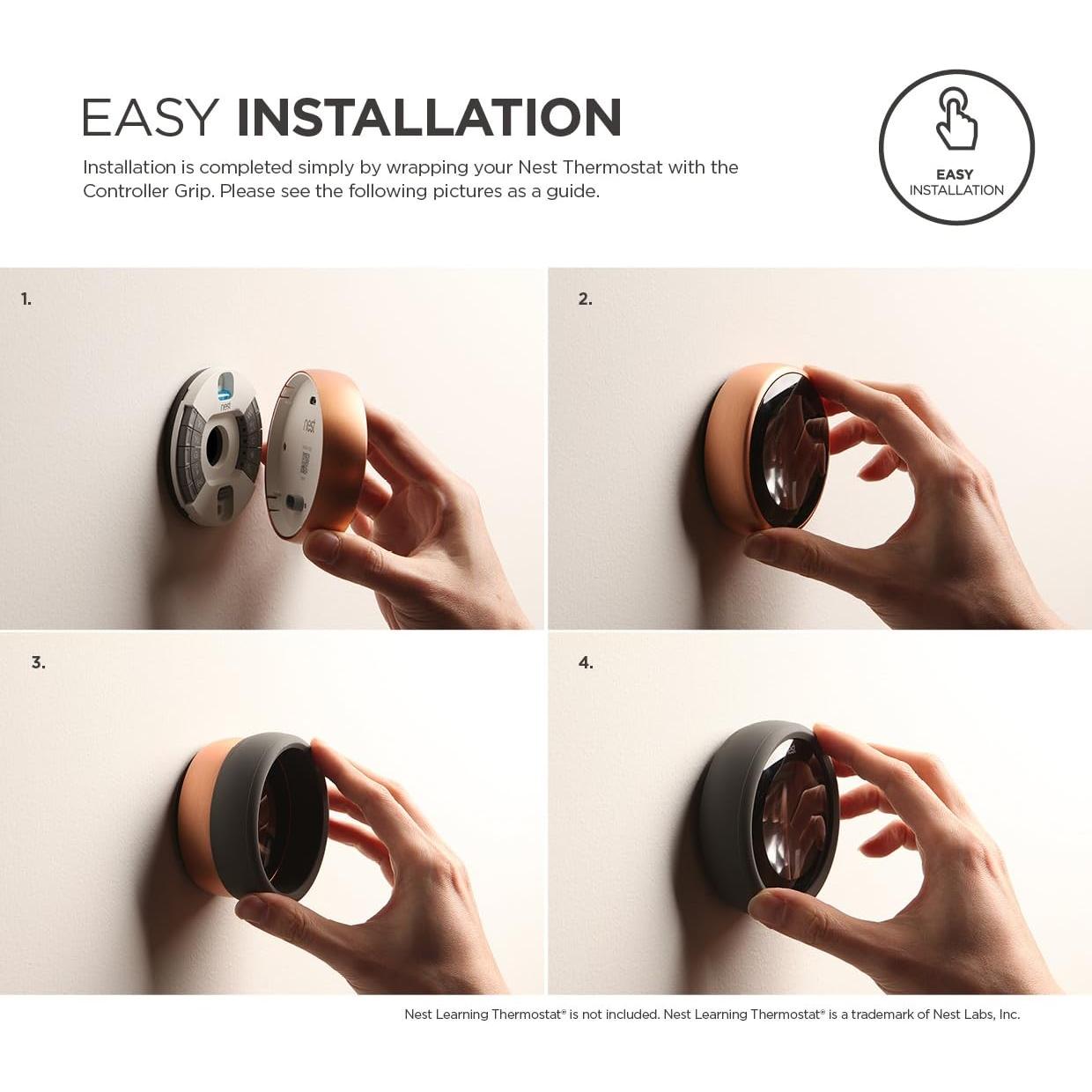 EASY INSTALLATION

Installation is completed simply by wrapping your Nest Thermostat with the Controller Grip. Please see the following pictures as a guide.

EASY INSTALLATION

1.

nest

nest

2.

3.

4.

Nest Learning Thermostat® is not included. Nest Learning Thermostat® is a trademark of Nest Labs, Inc.