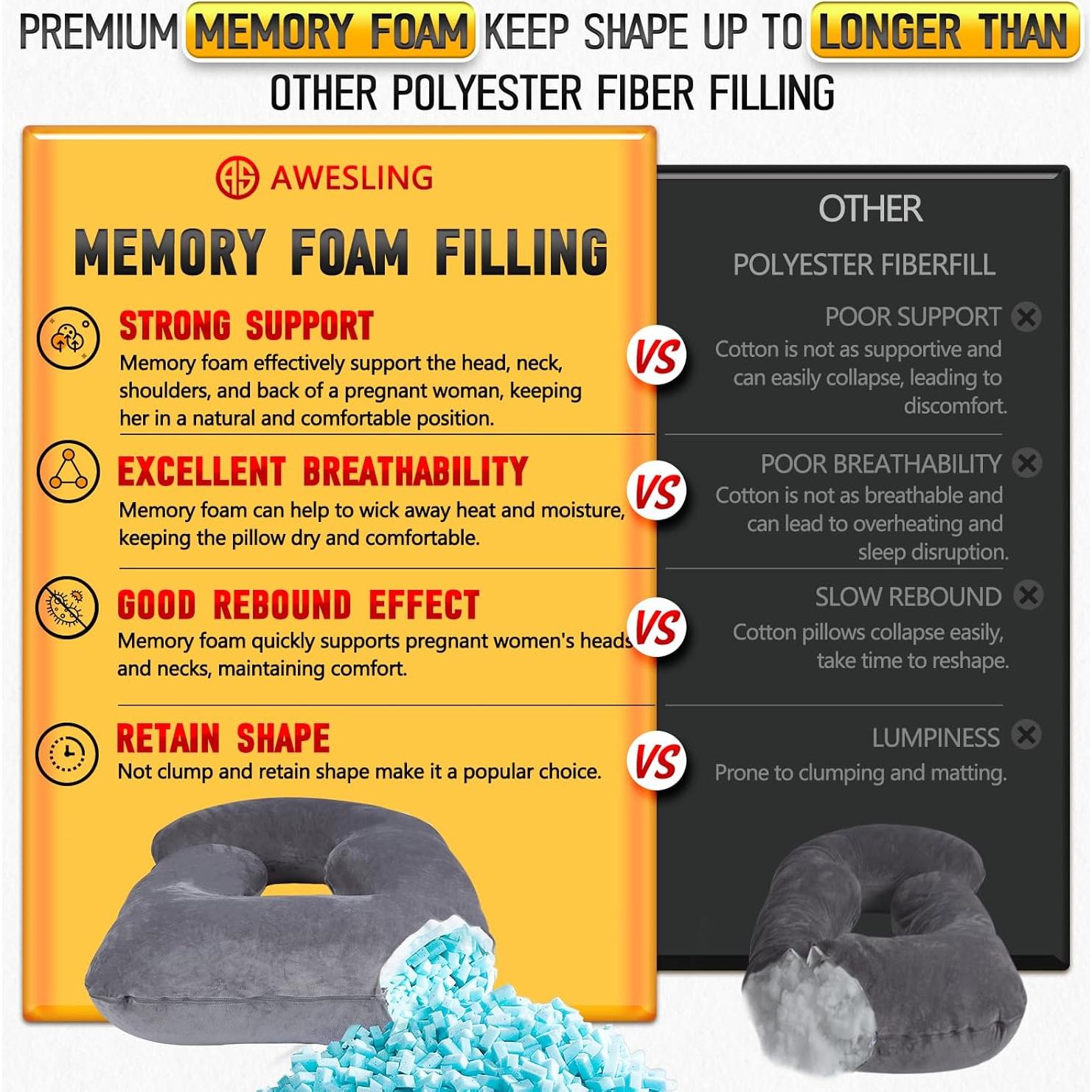 PREMIUM MEMORY FOAM KEEP SHAPE UP TO LONGER THAN OTHER POLYESTER FIBER FILLING

AWESLING

MEMORY FOAM FILLING

STRONG SUPPORT
Memory foam effectively support the head, neck, shoulders, and back of a pregnant woman, keeping her in a natural and comfortable position.

EXCELLENT BREATHABILITY
Memory foam can help to wick away heat and moisture, keeping the pillow dry and comfortable.

GOOD REBOUND EFFECT
Memory foam quickly supports pregnant women's heads and necks, maintaining comfort.

RETAIN SHAPE
Not clump and retain shape make it a popular choice.

VS

VS

VS

VS

OTHER

POLYESTER FIBERFILL

POOR SUPPORT
Cotton is not as supportive and can easily collapse, leading to discomfort.

POOR BREATHABILITY
Cotton is not as breathable and can lead to overheating and sleep disruption.

SLOW REBOUND
Cotton pillows collapse easily, take time to reshape.

LUMPINESS
Prone to clumping and matting.